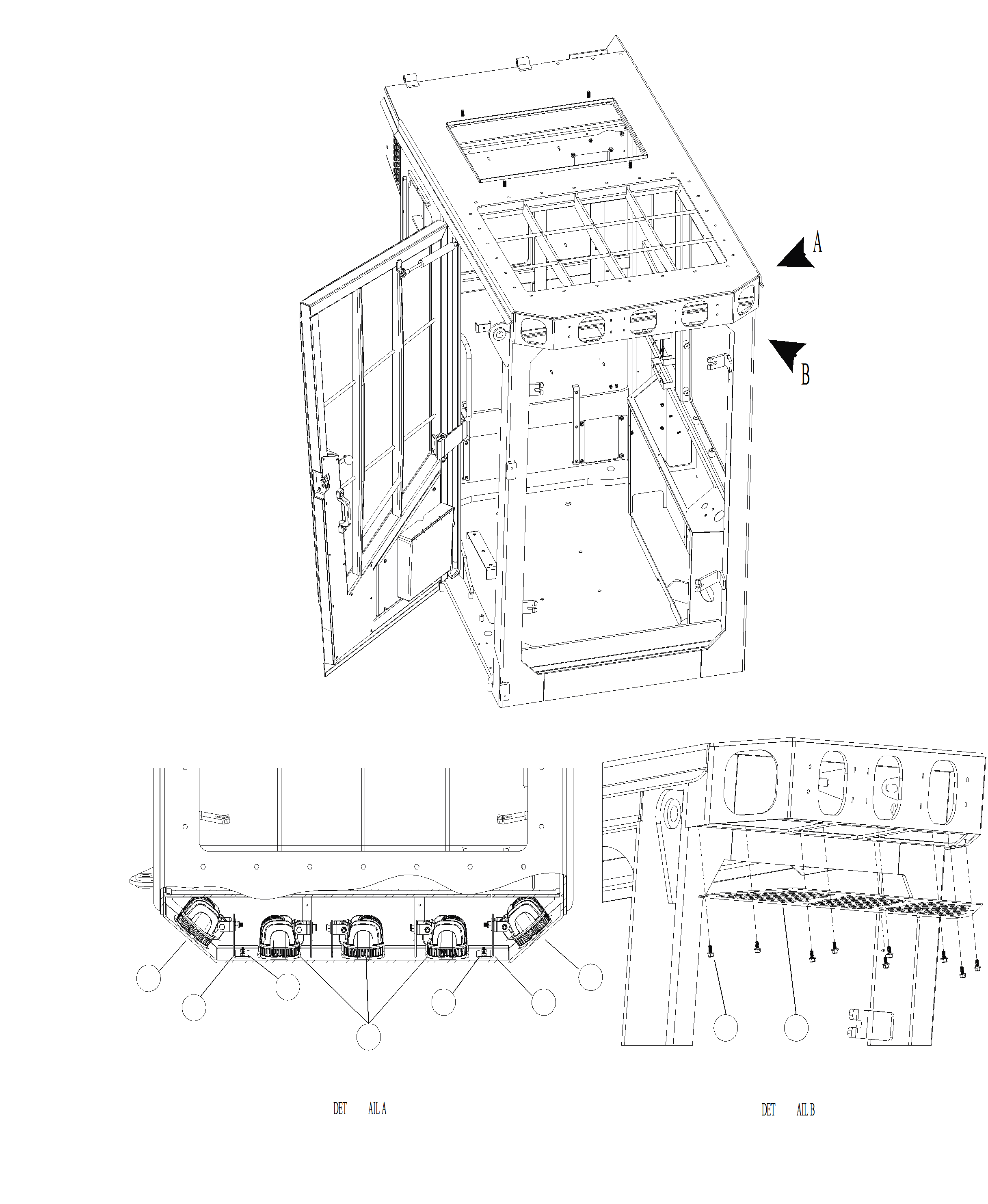 A

B

DET AIL A

DET AIL B