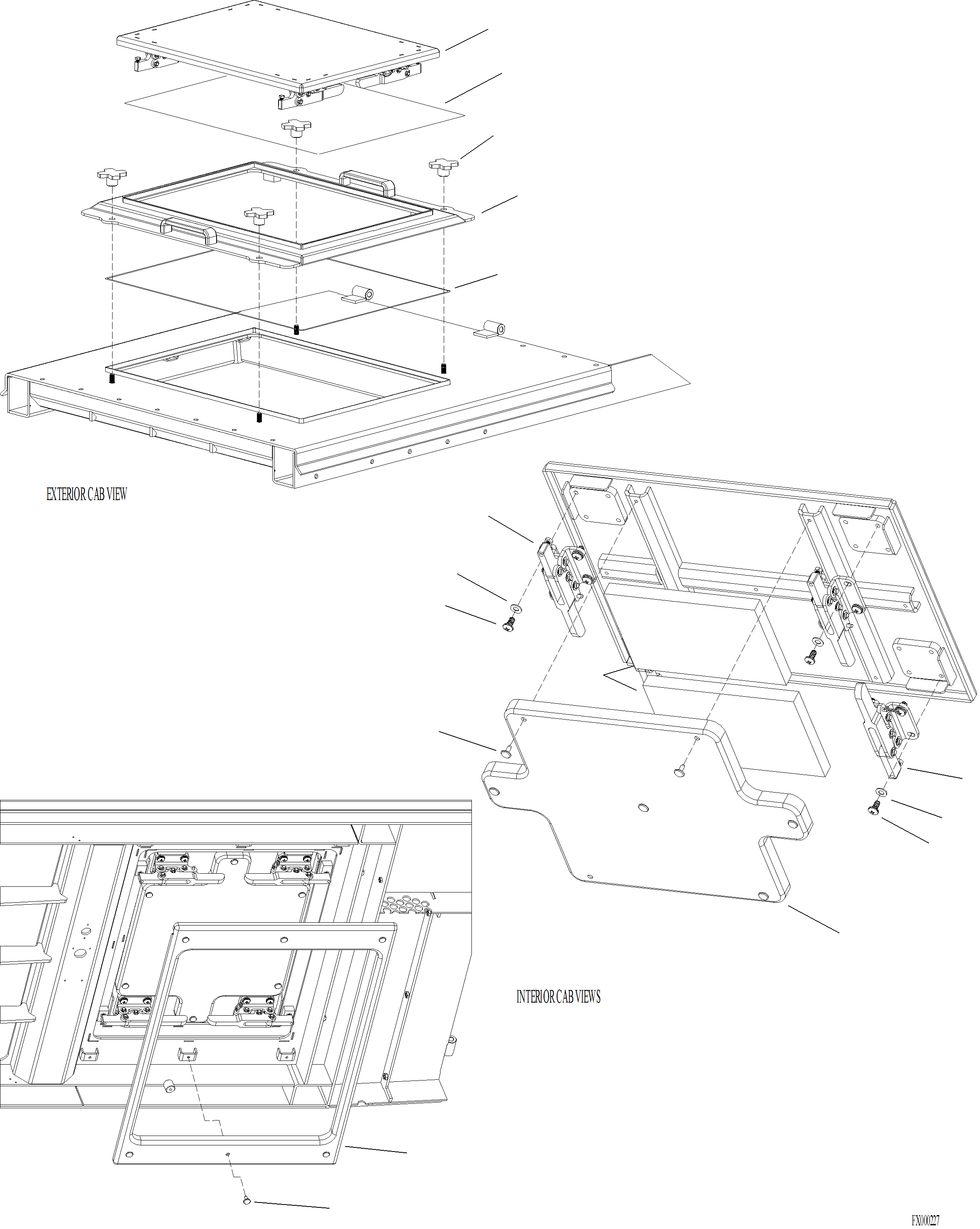 EXTERIOR CAB VIEW

INTERIOR CAB VIEWS

FX000227