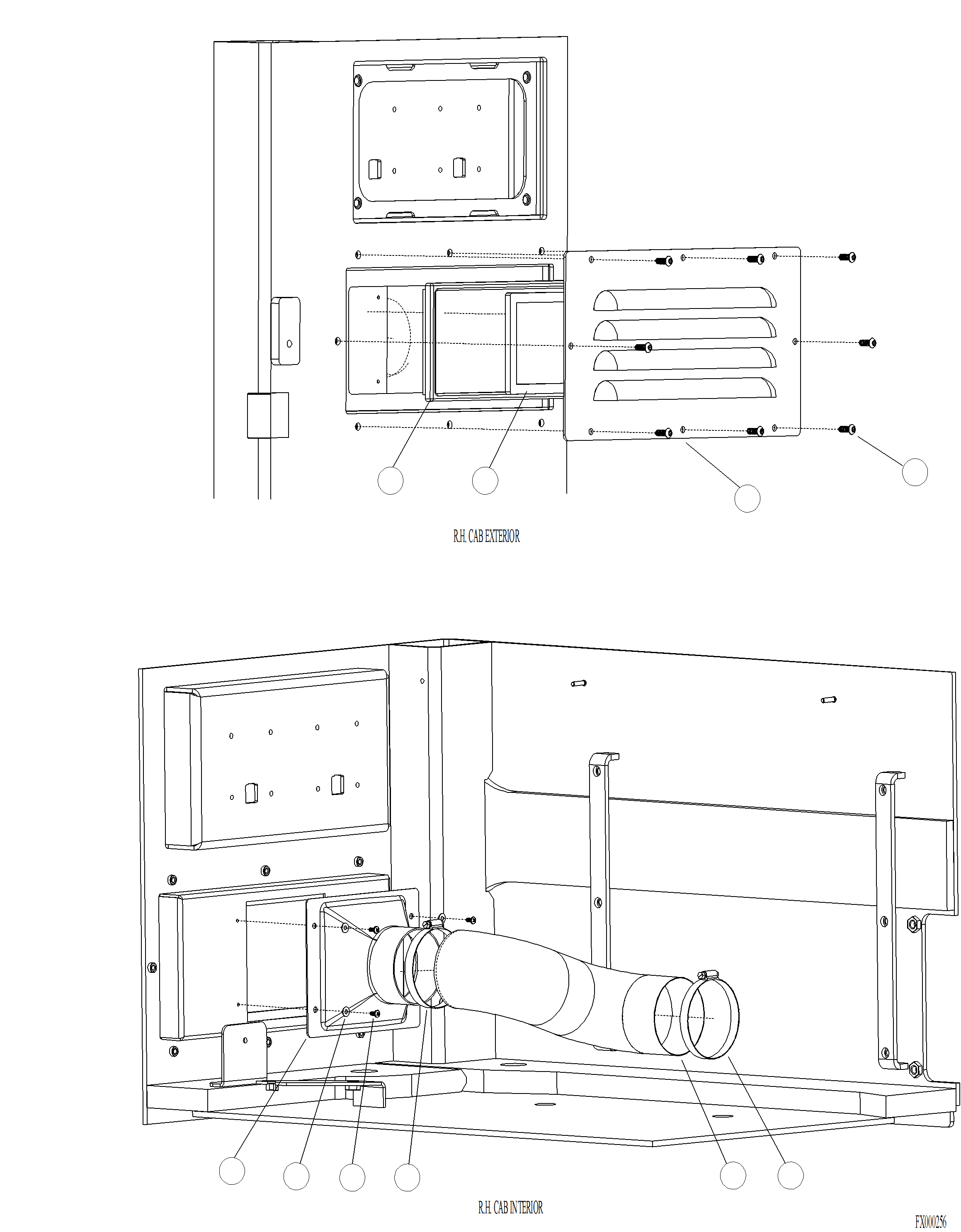 R.H. CAB EXTERIOR

R.H. CAB INTERIOR

FX000256