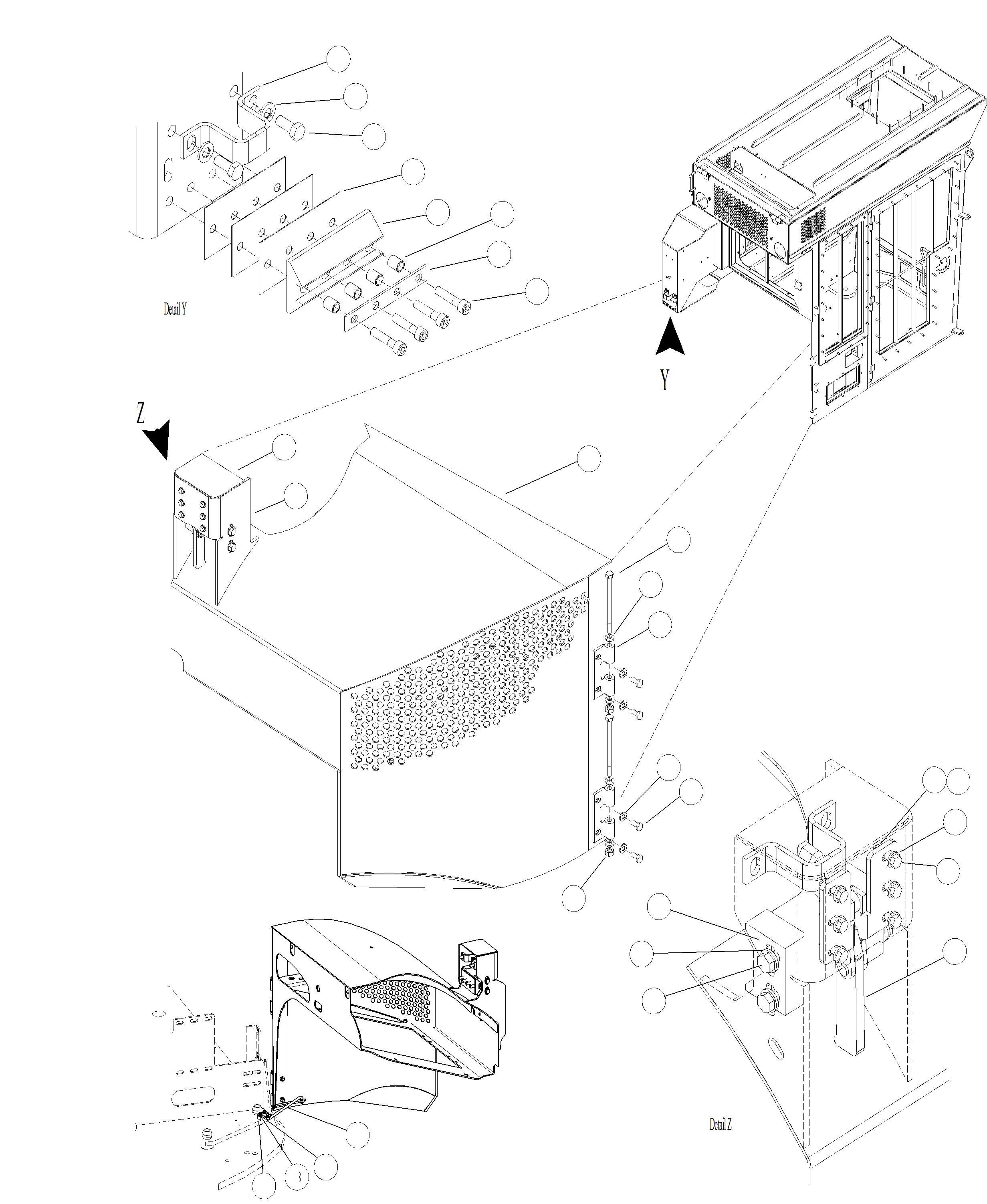 Detail Y

Y

Z

Detail Z