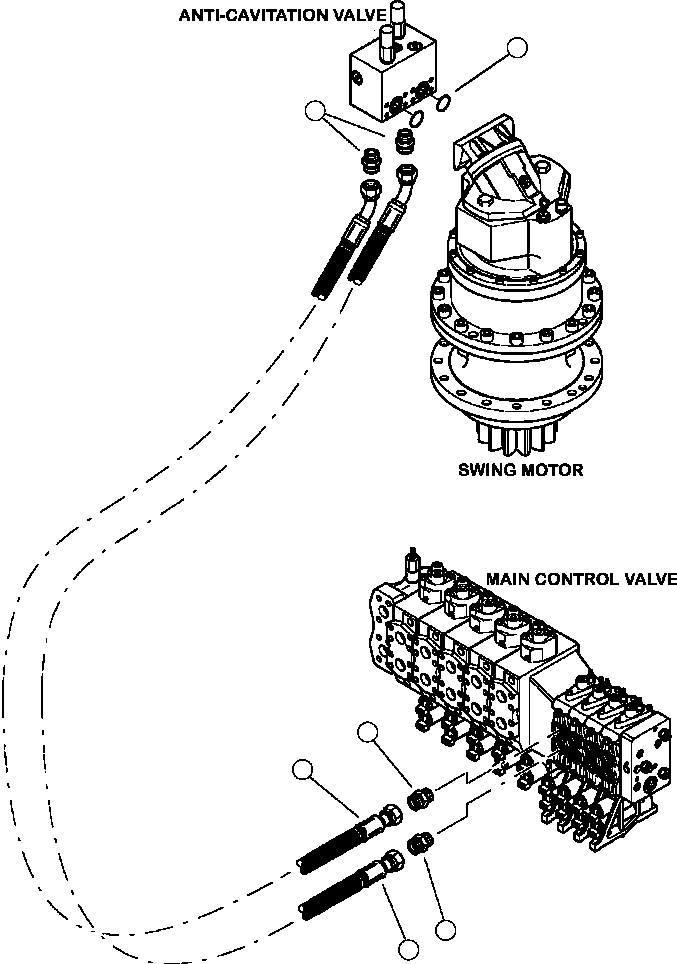 ANTI-CAVITATION VALVE

SWING MOTOR

MAIN CONTROL VALVE