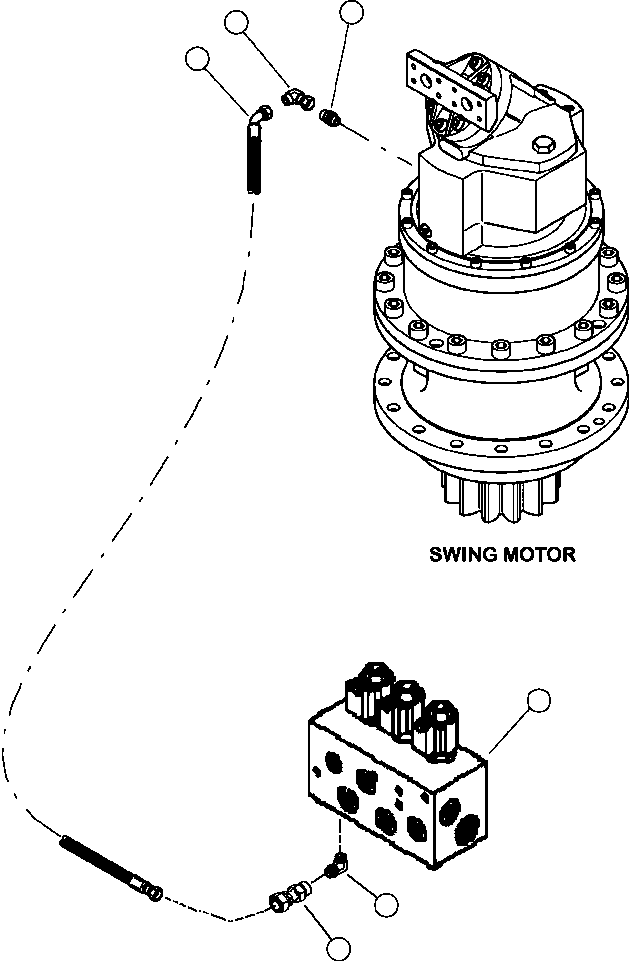 SWING MOTOR