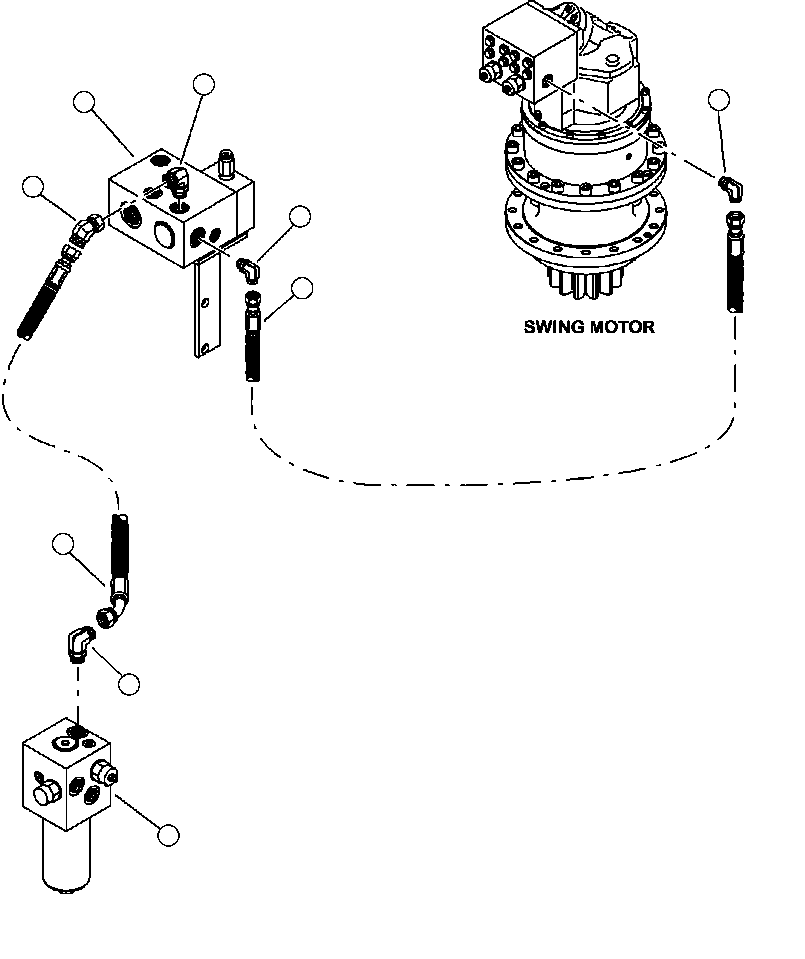 SWING MOTOR