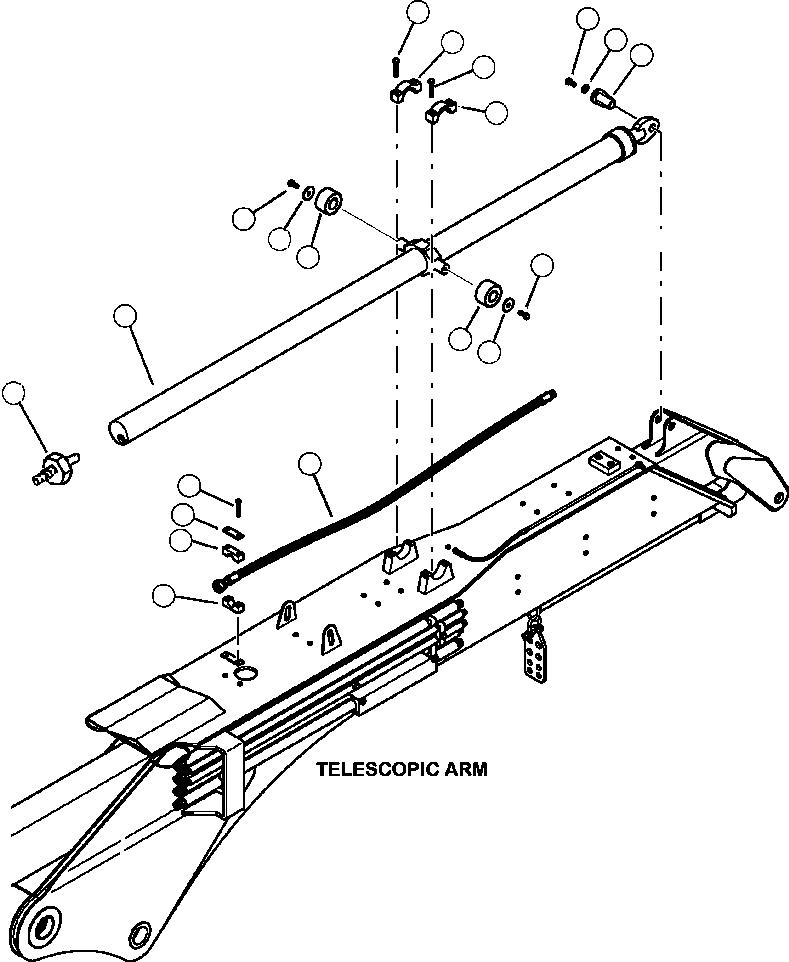 TELESCOPIC ARM