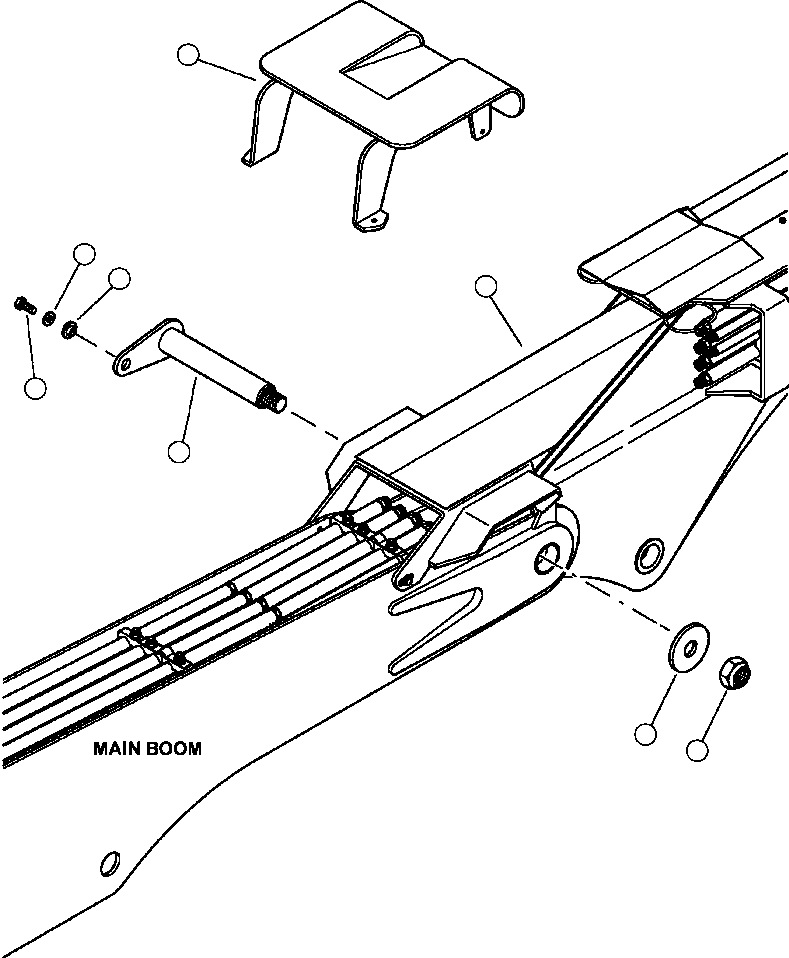 MAIN BOOM