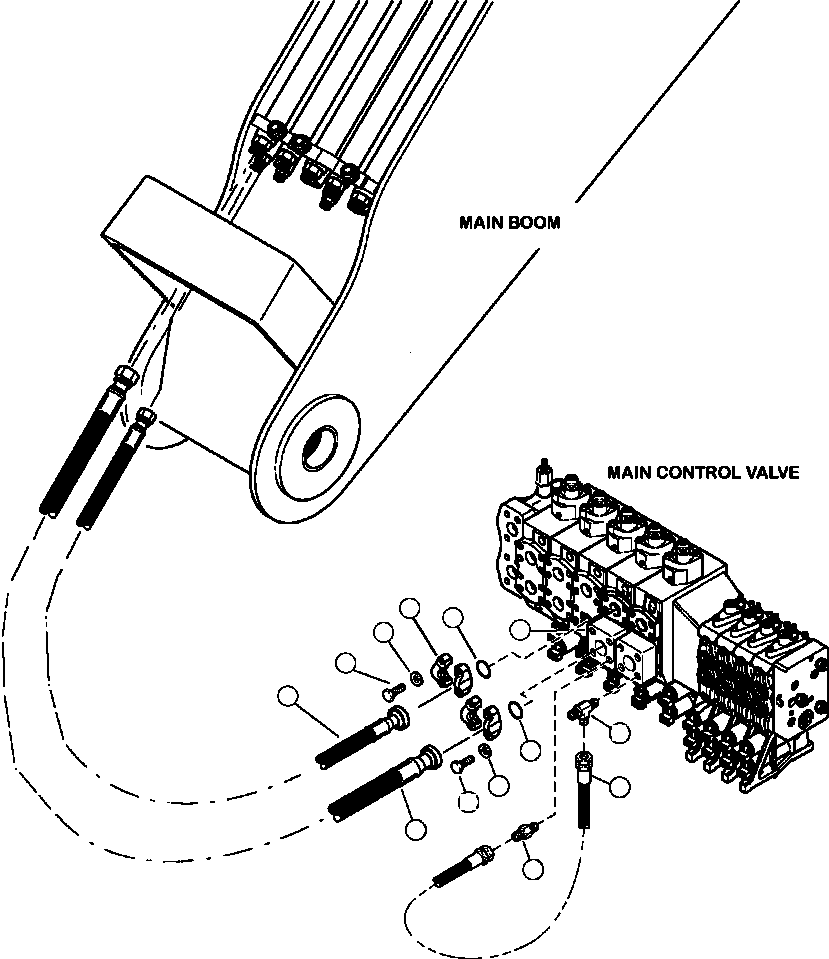 MAIN BOOM

MAIN CONTROL VALVE