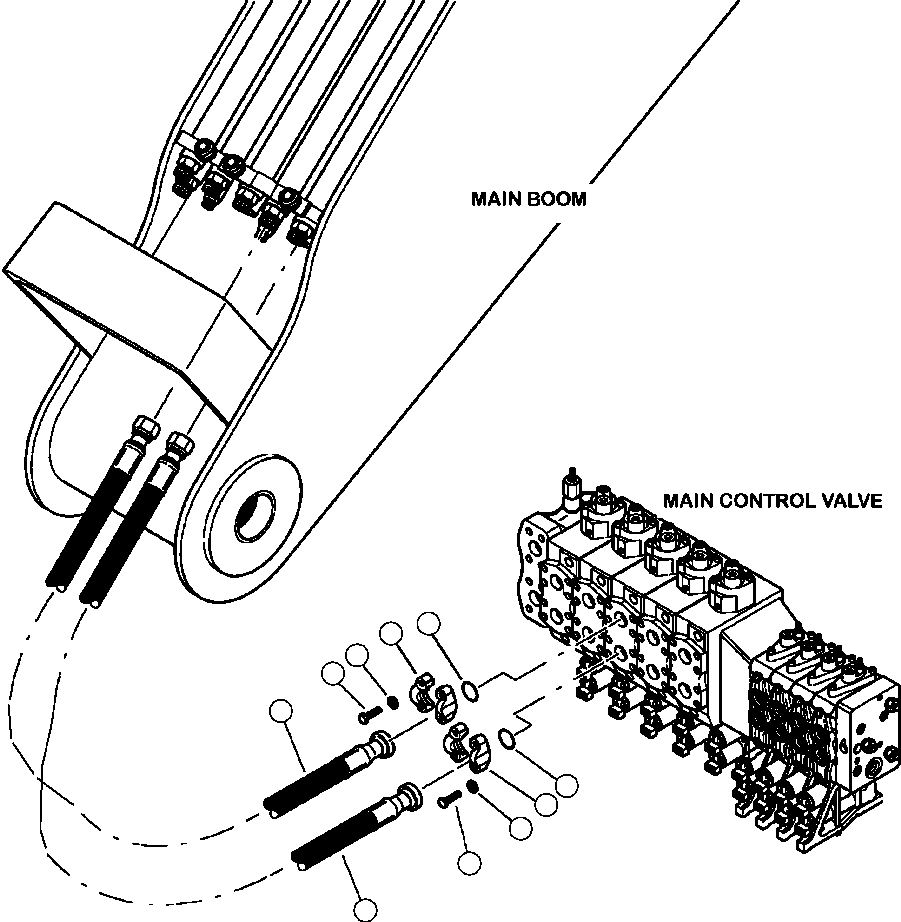 MAIN BOOM

MAIN CONTROL VALVE