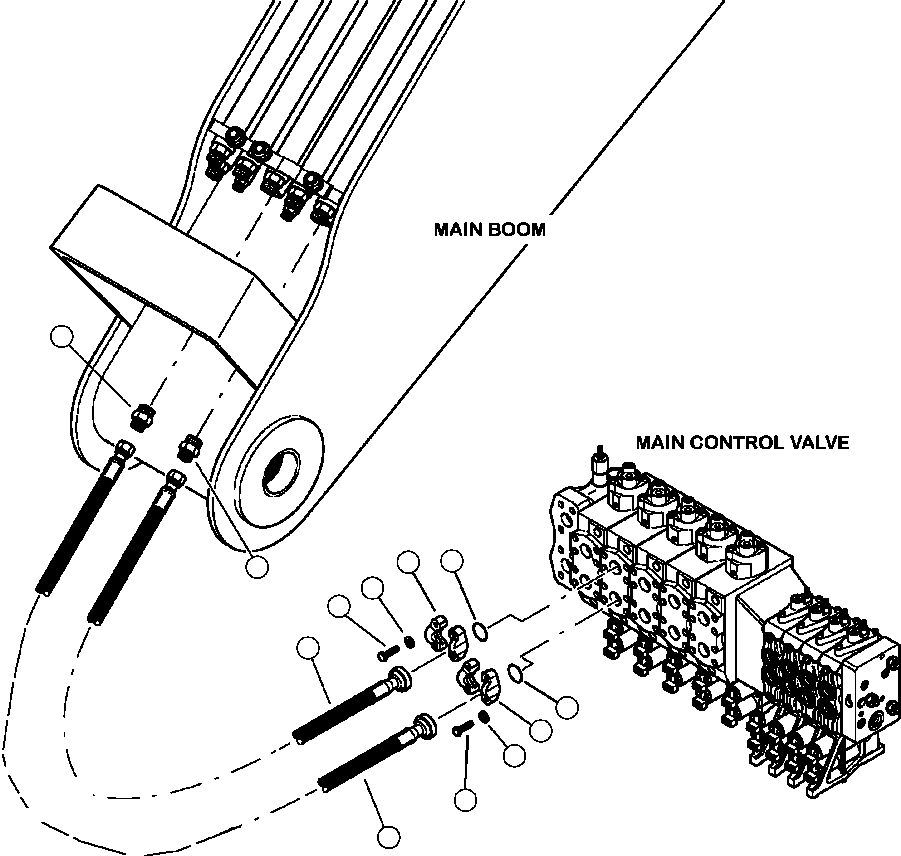 MAIN BOOM

MAIN CONTROL VALVE