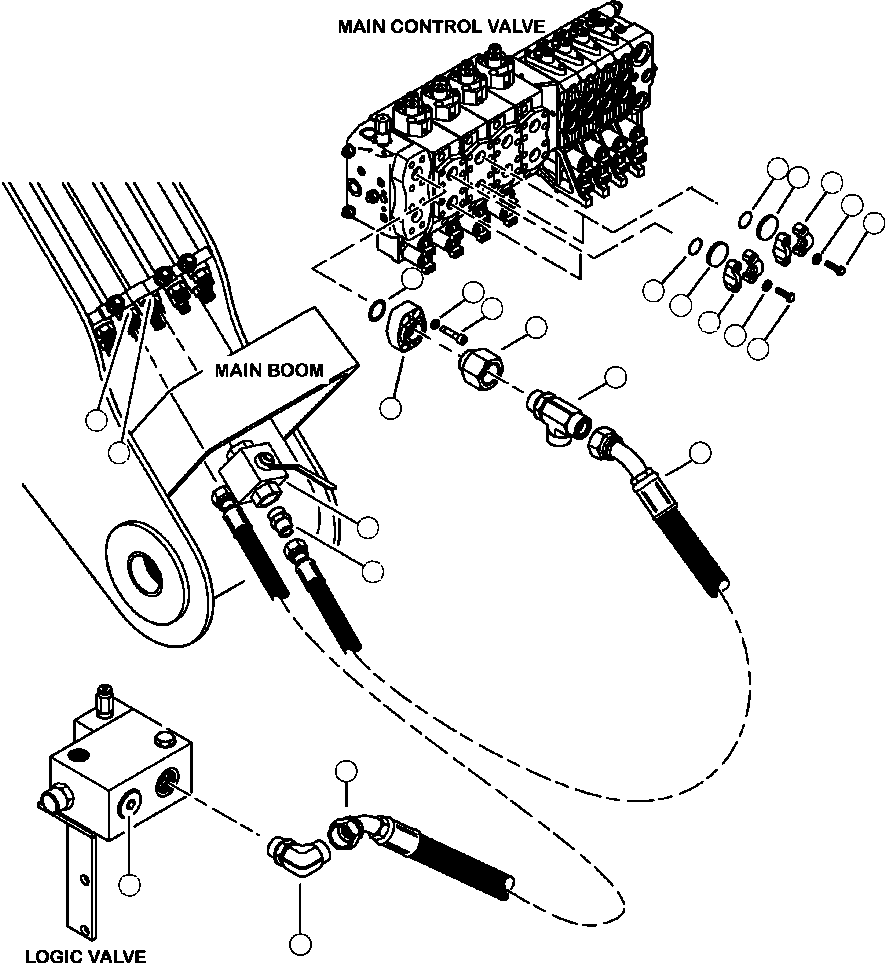 MAIN CONTROL VALVE

MAIN BOOM

LOGIC VALVE