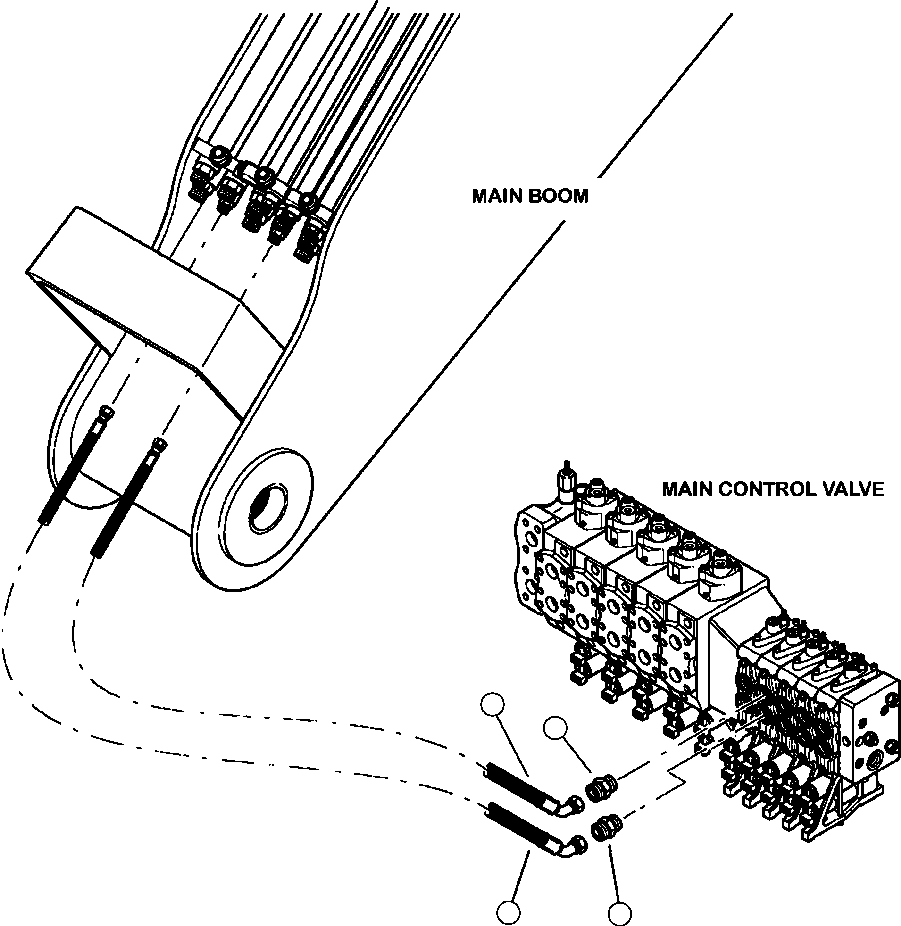 MAIN BOOM

MAIN CONTROL VALVE