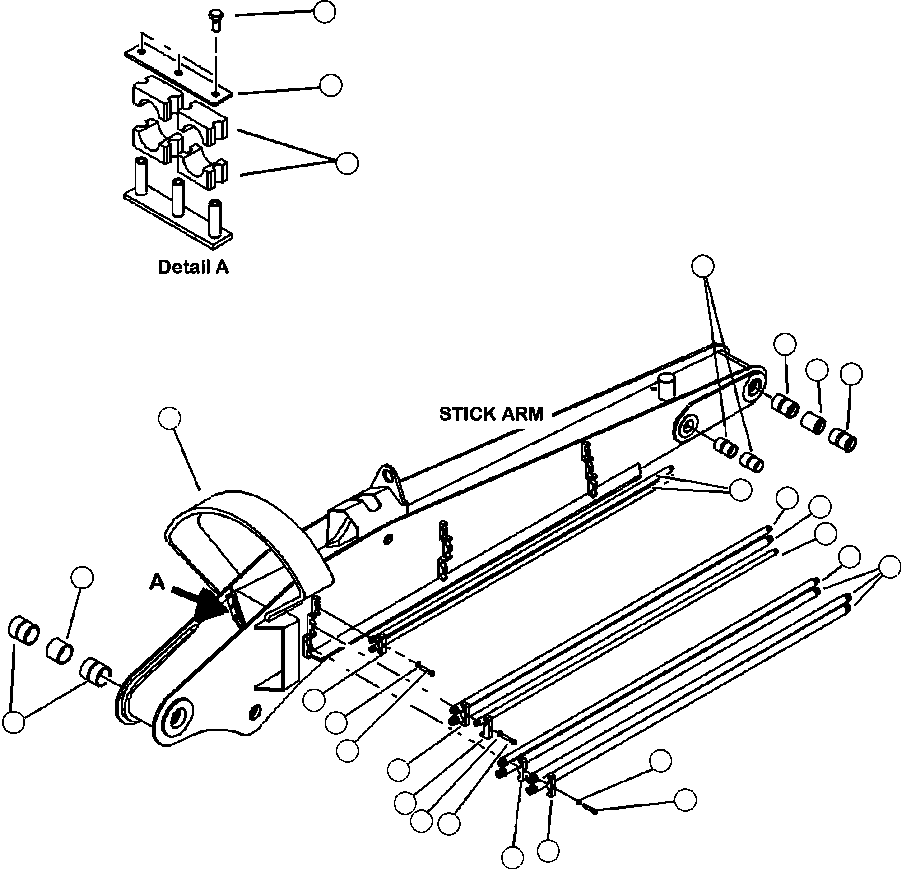 Detail A

STICK ARM

A