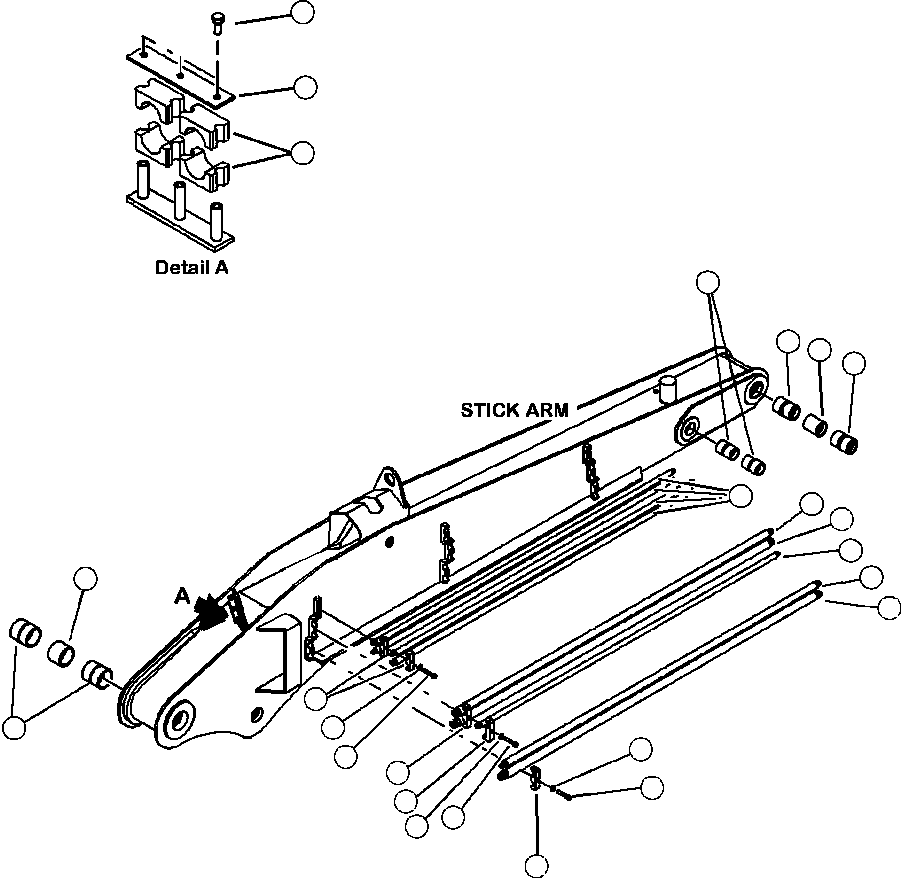 Detail A

STICK ARM

A