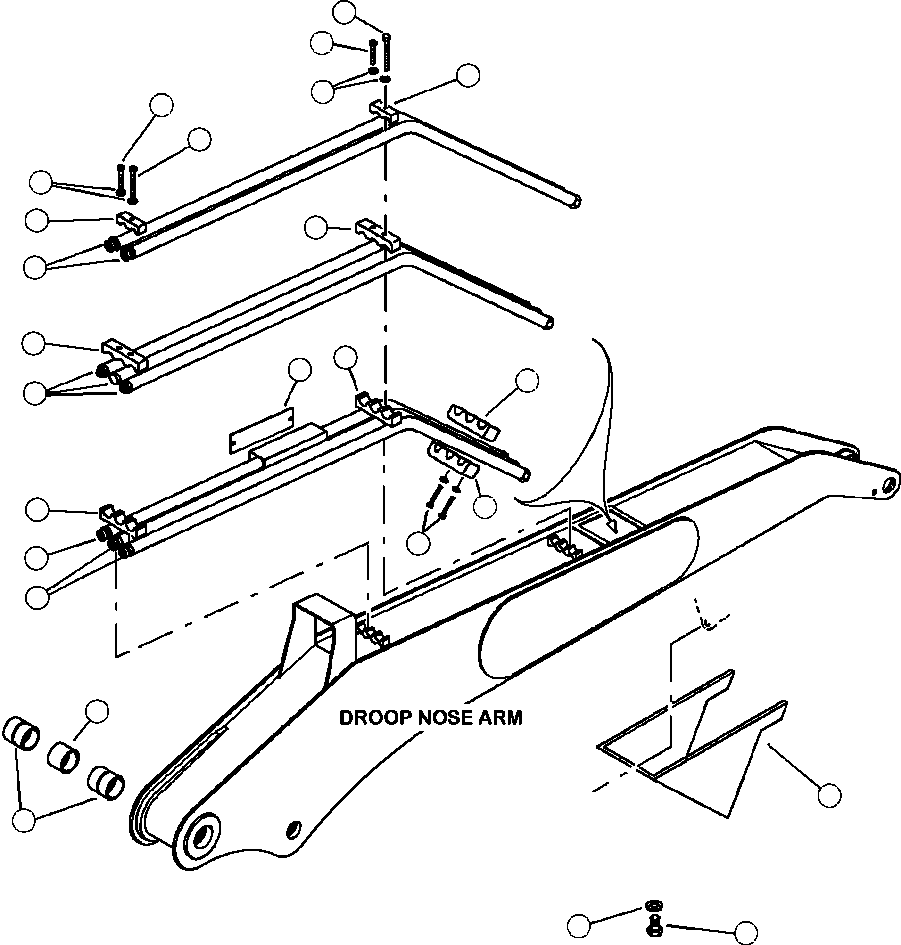 DROOP NOSE ARM