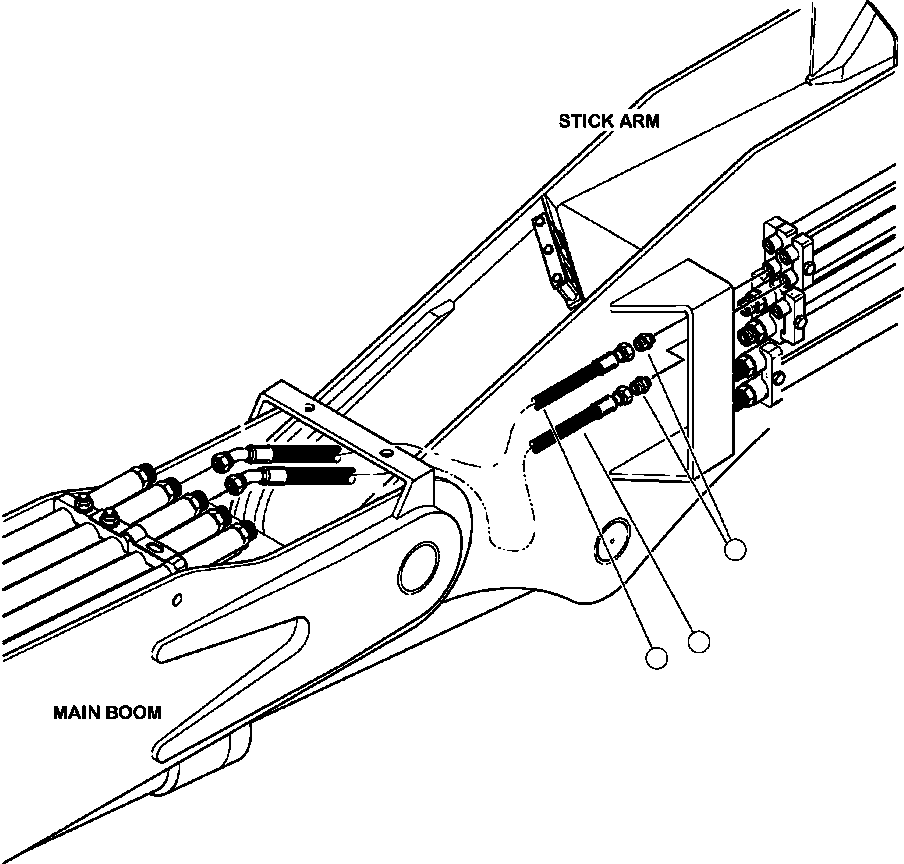 STICK ARM

MAIN BOOM