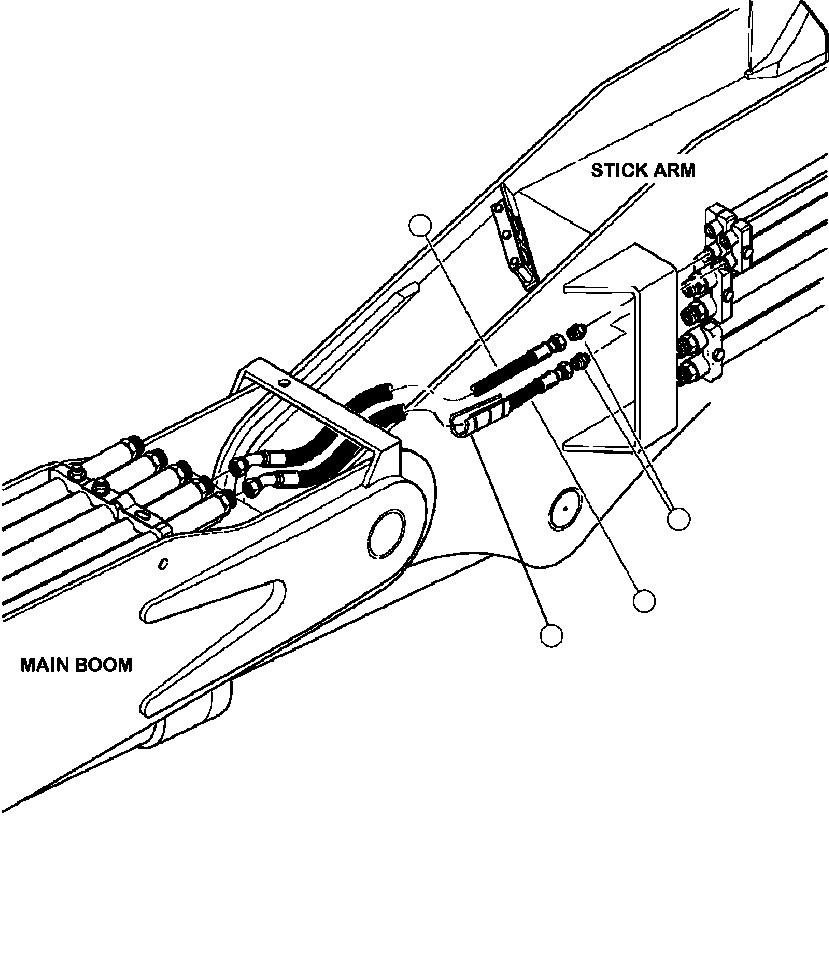 STICK ARM

MAIN BOOM