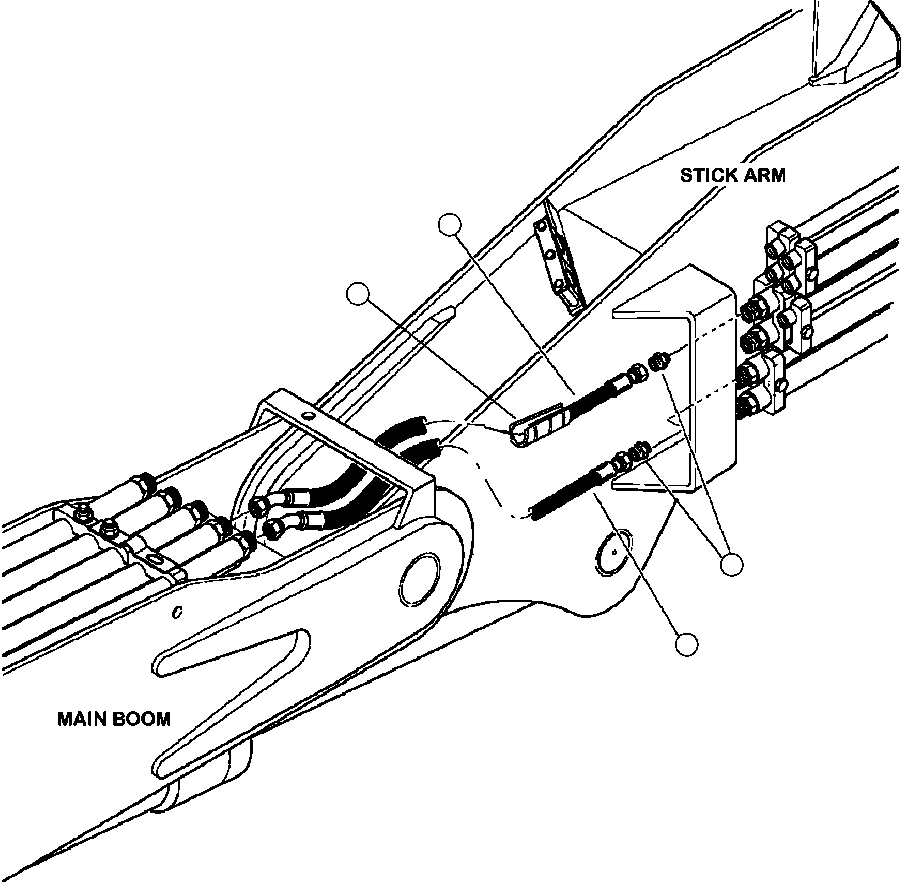 STICK ARM

MAIN BOOM