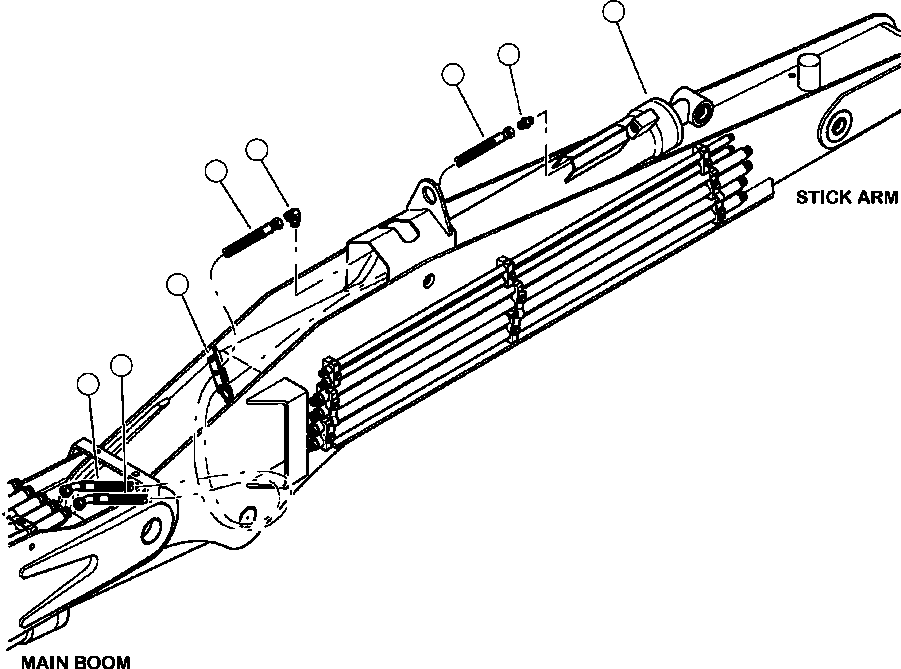 STICK ARM

MAIN BOOM