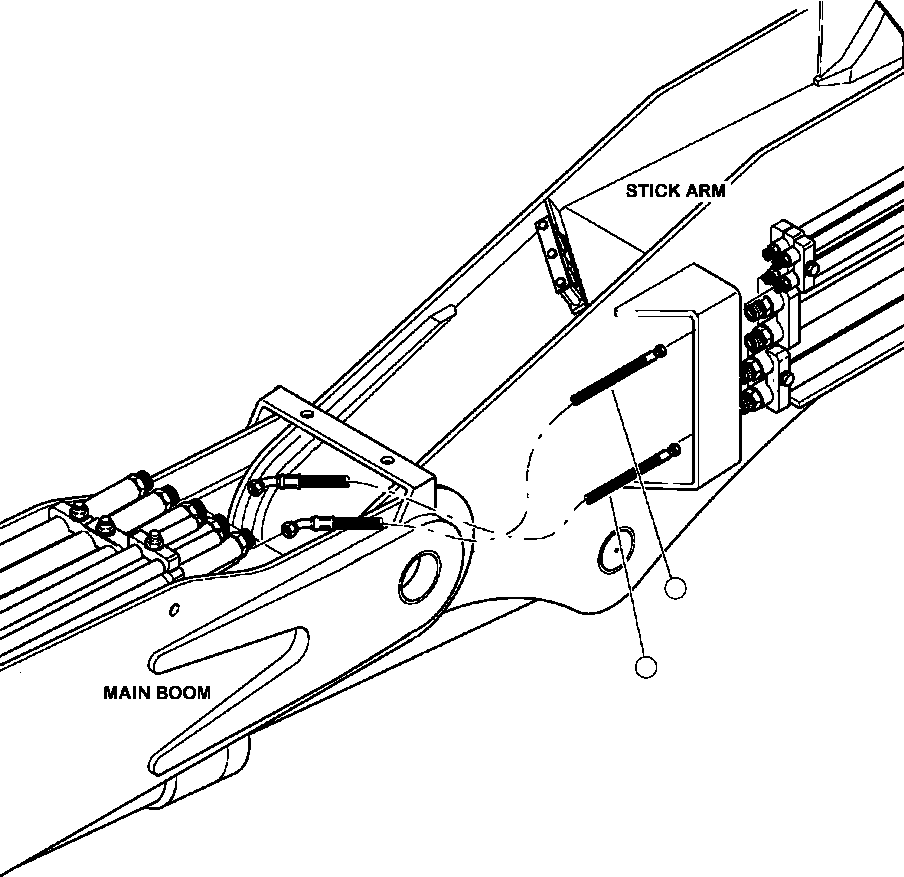 STICK ARM

MAIN BOOM