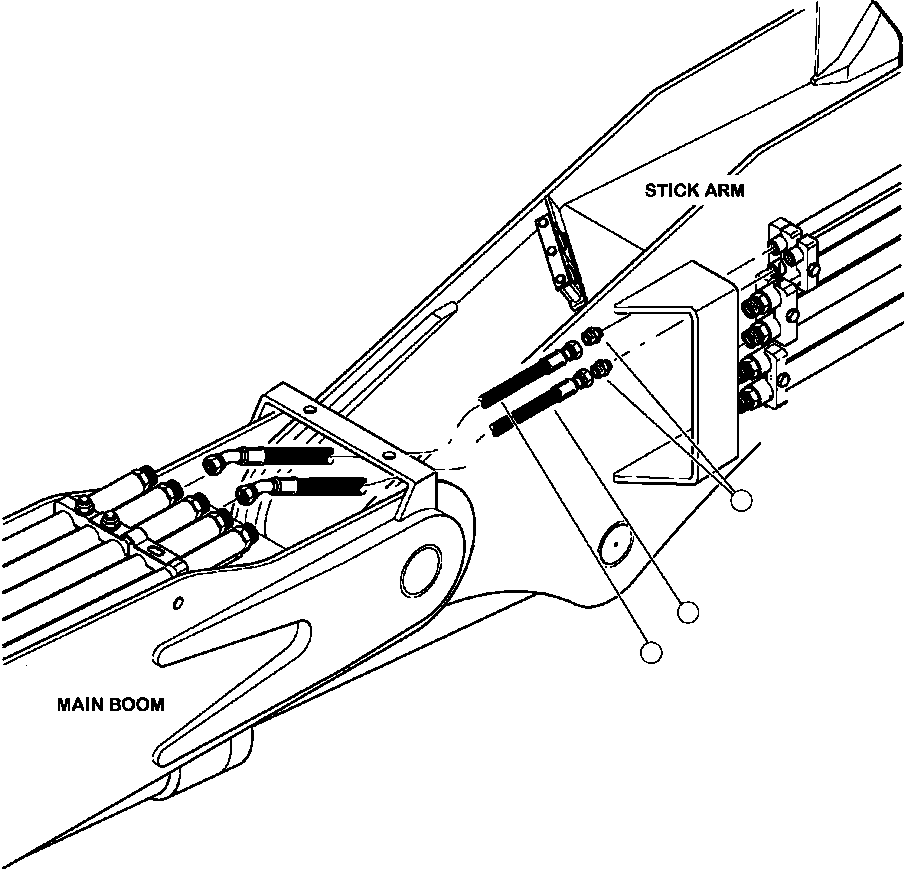 STICK ARM

MAIN BOOM