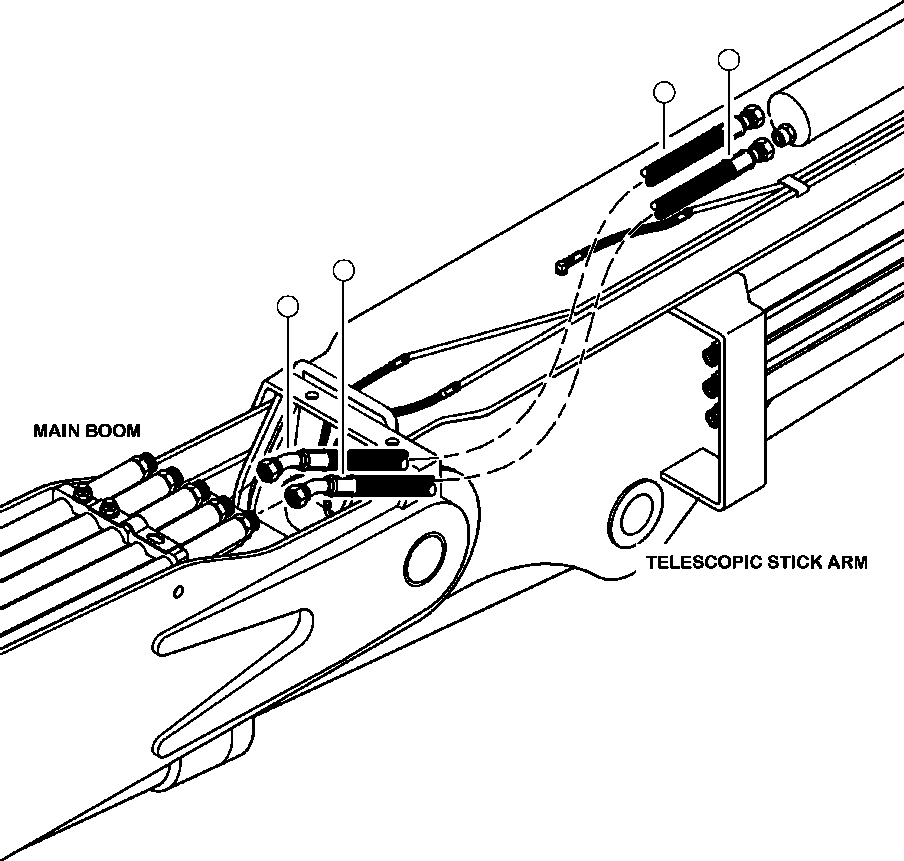 MAIN BOOM

TELESCOPIC STICK ARM