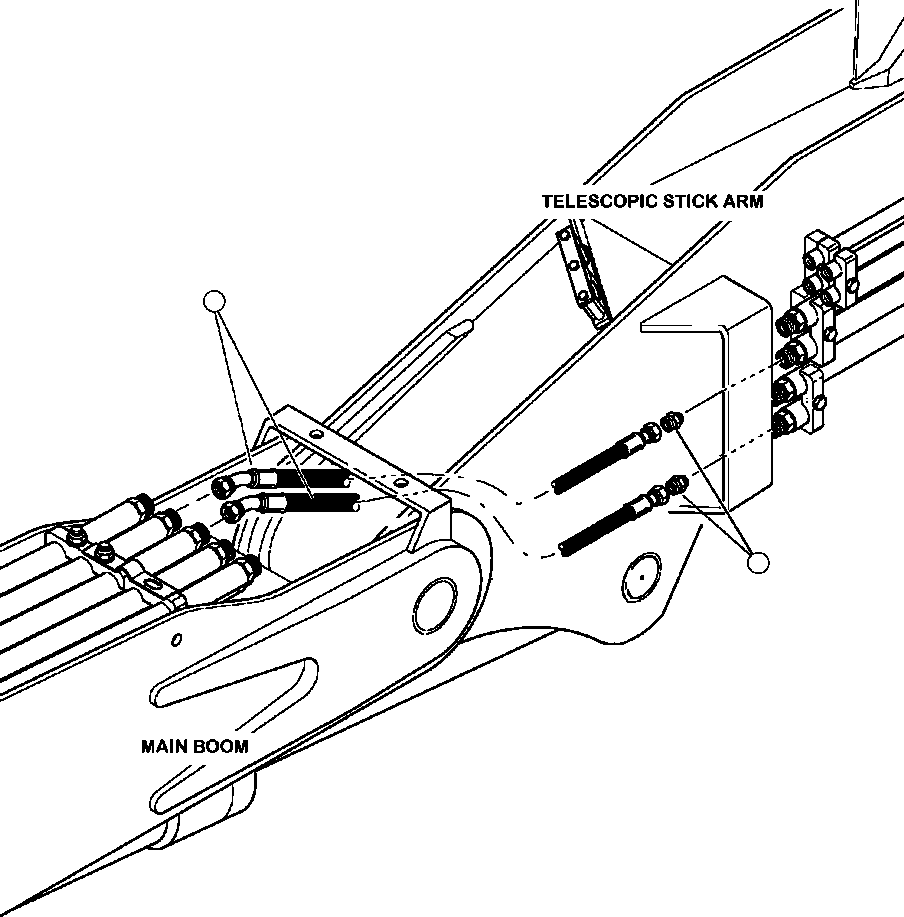 TELESCOPIC STICK ARM

MAIN BOOM