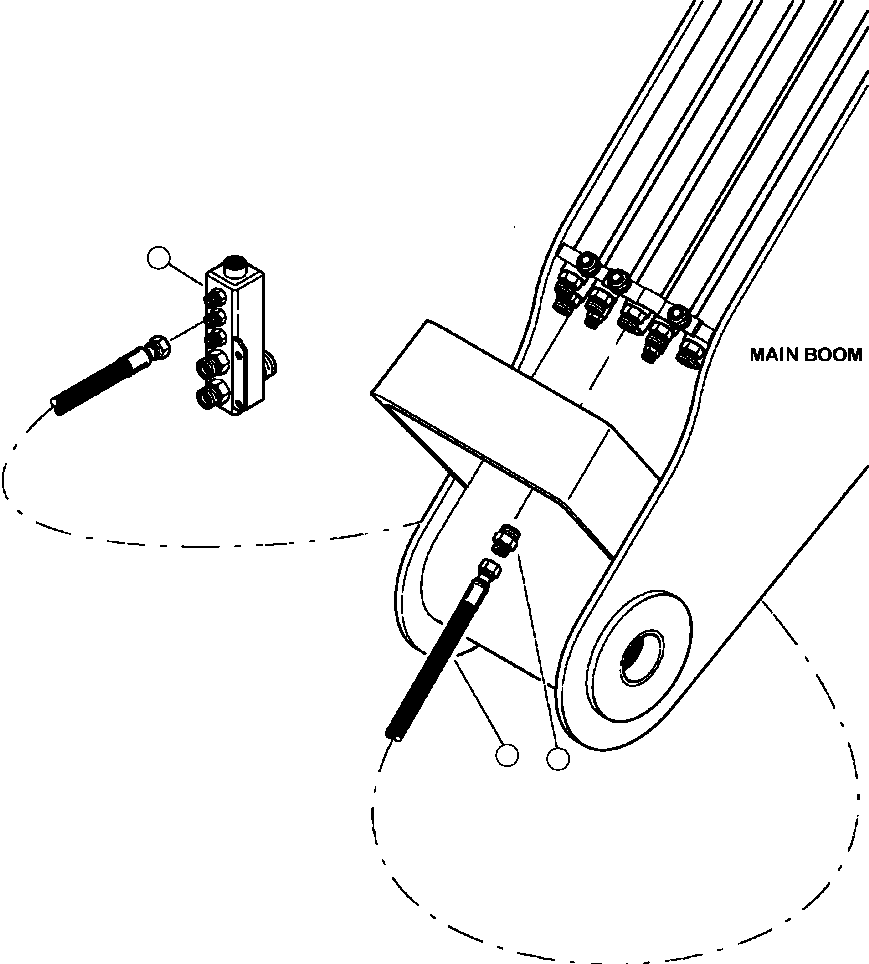 MAIN BOOM