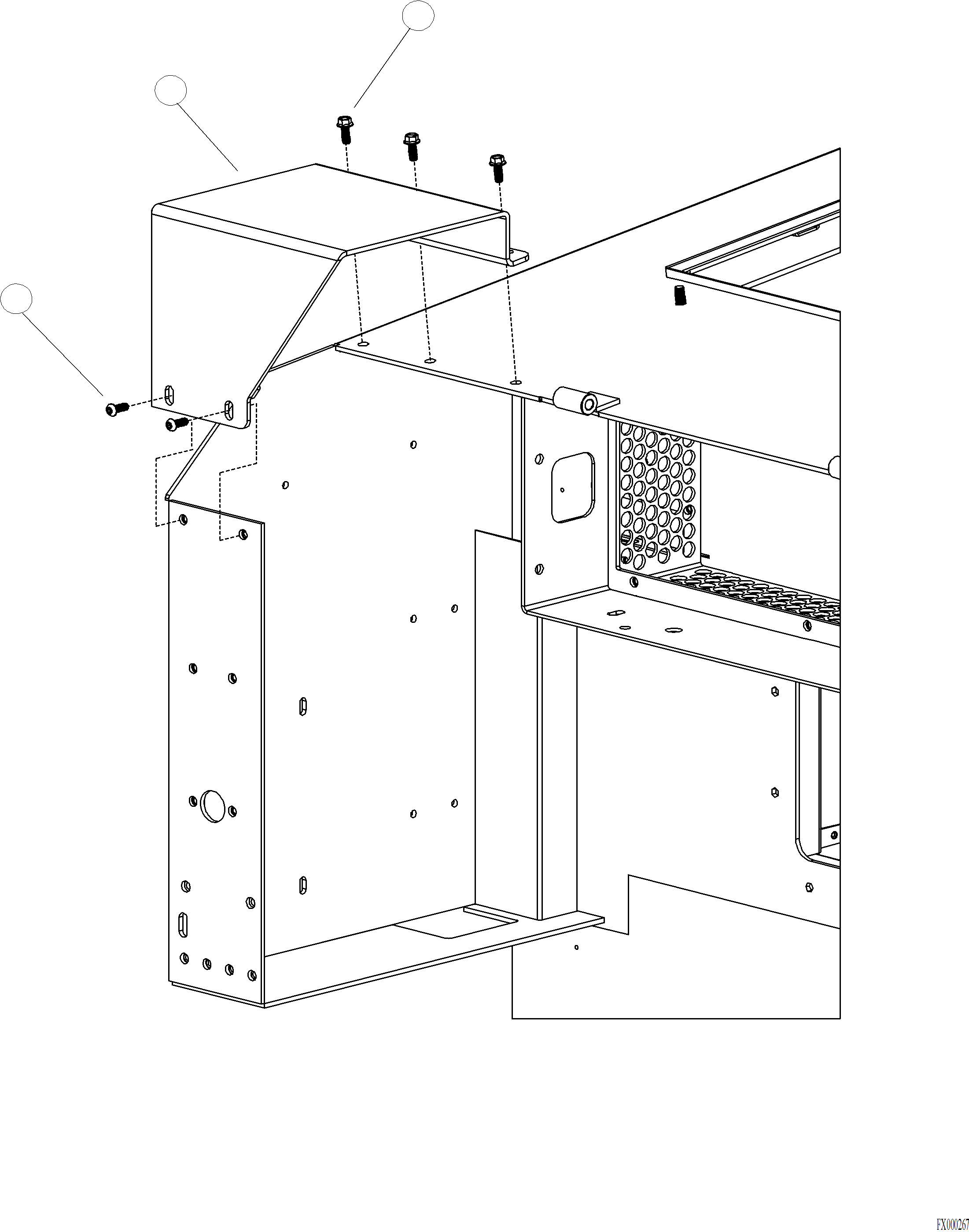 FX000267