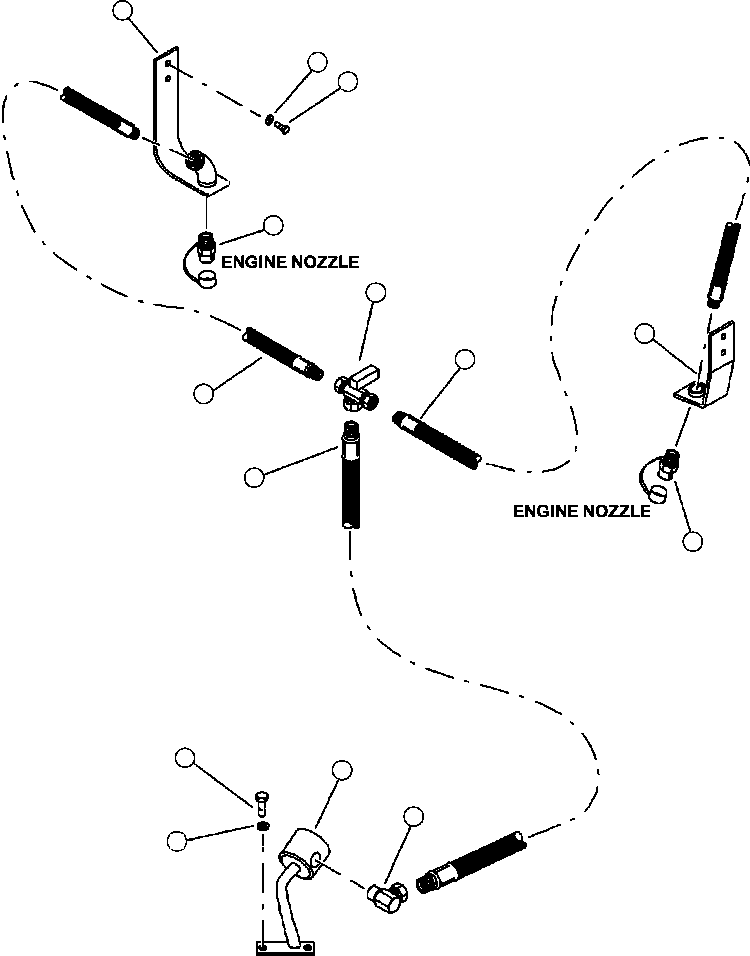 ENGINE NOZZLE

ENGINE NOZZLE