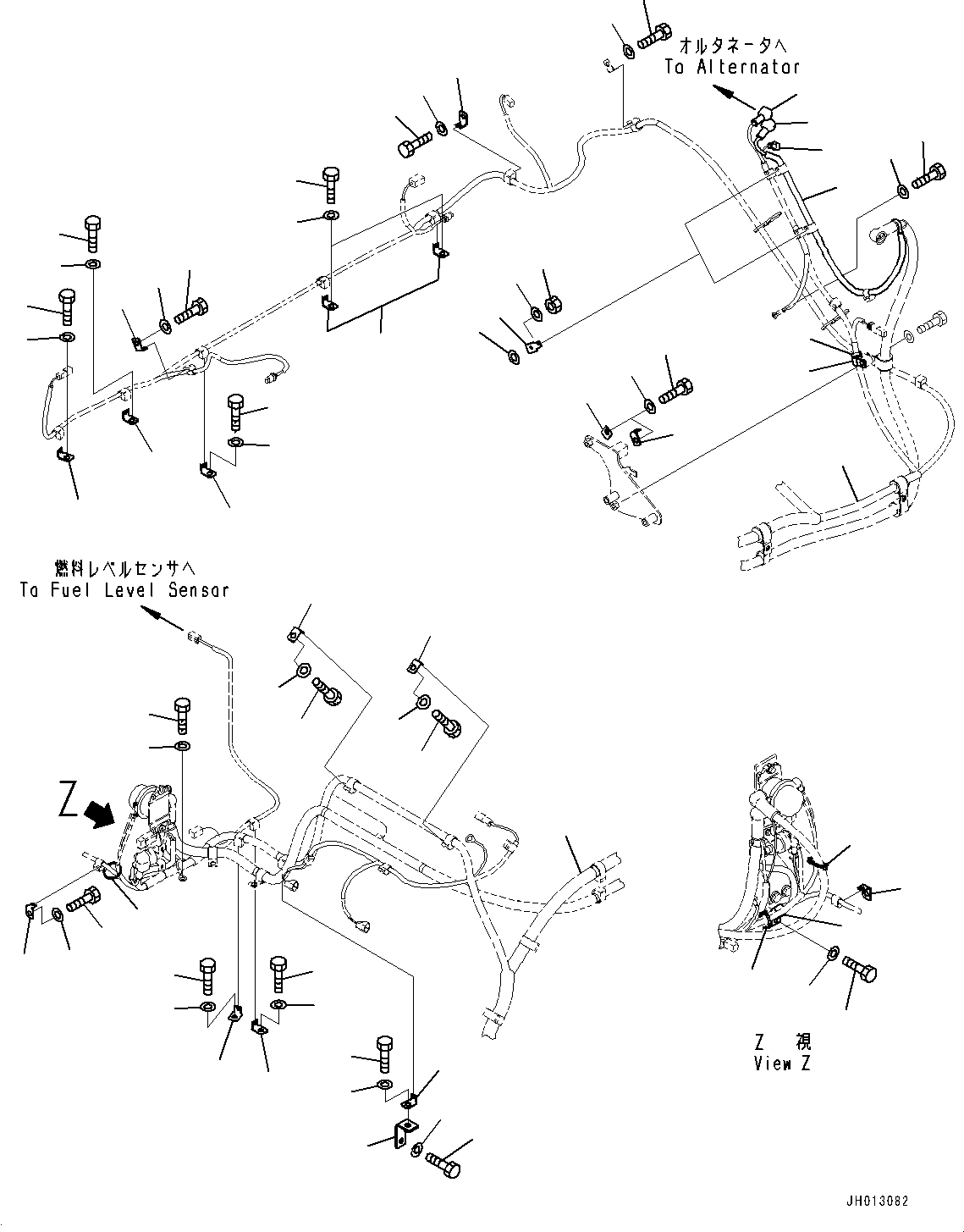 オルタネータへ
To Alternator

燃料レベルセンサへ
To Fuel Level Sensor

Z

Z 視
View Z

JH013082