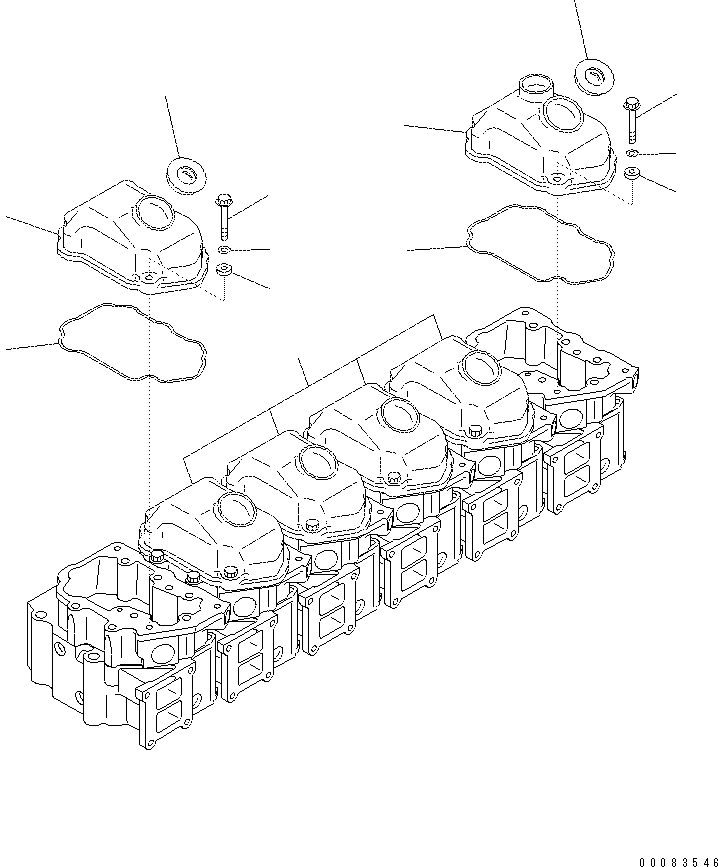 00083546