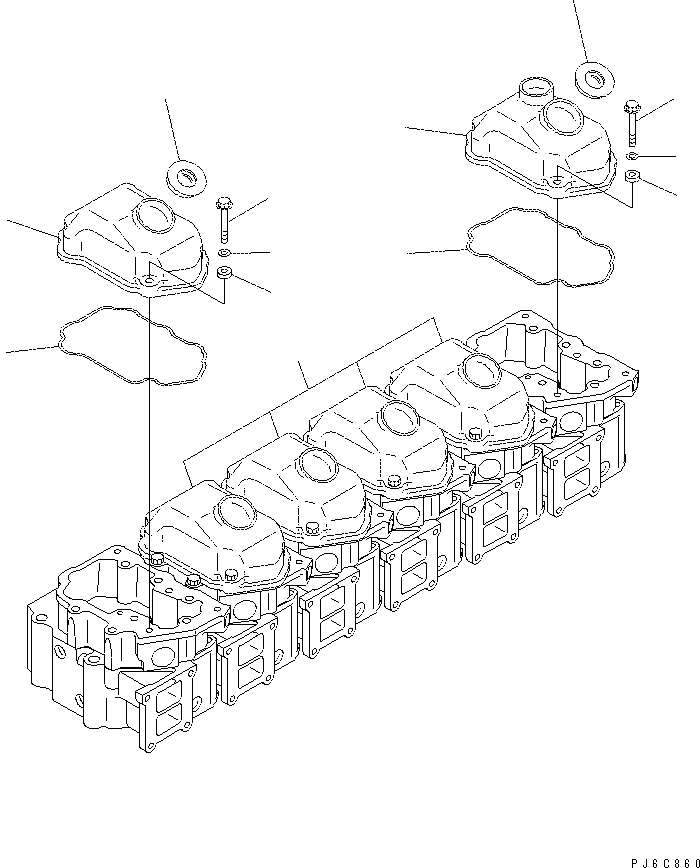 PJ6C860