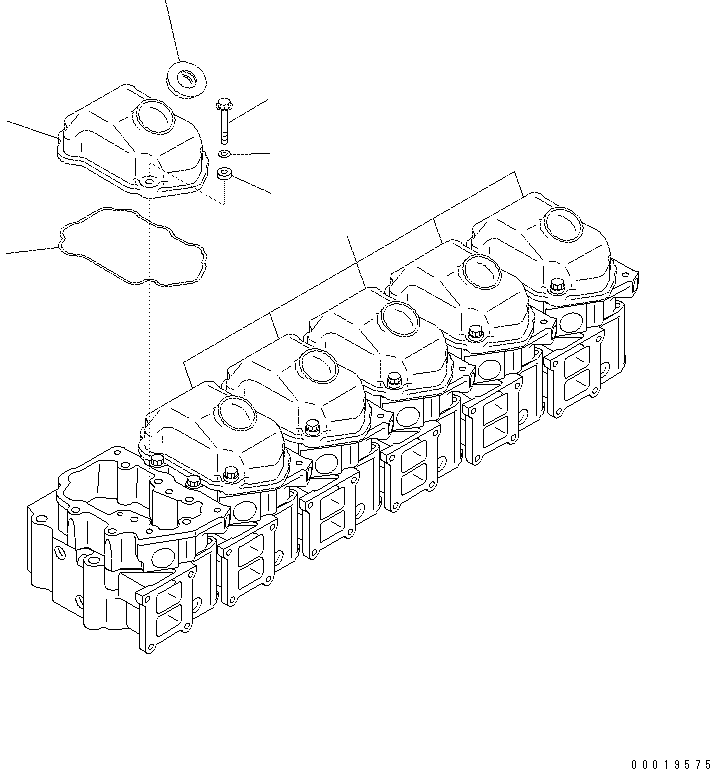 00019575