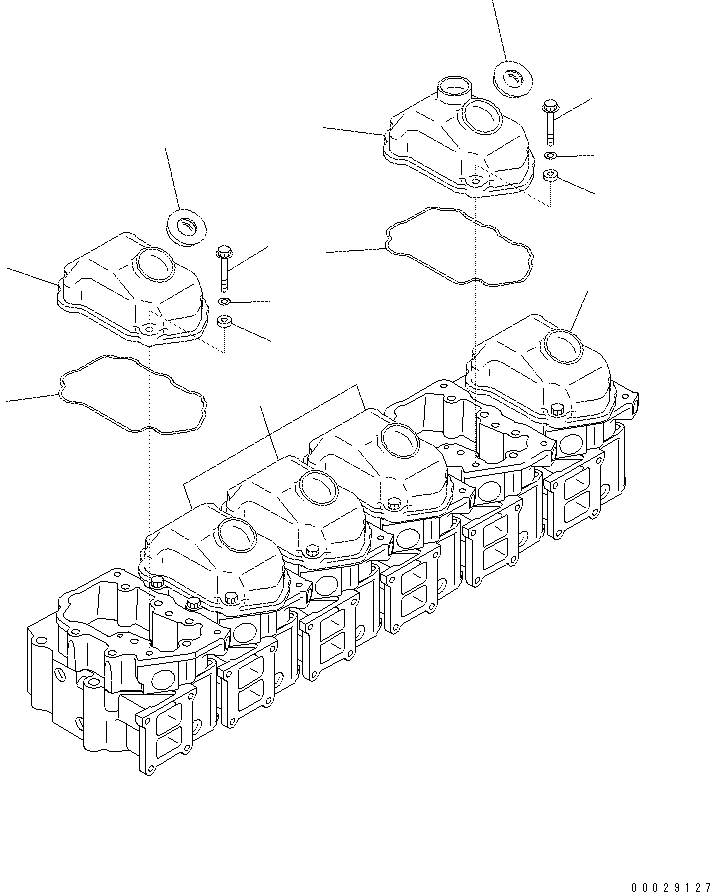 00029127