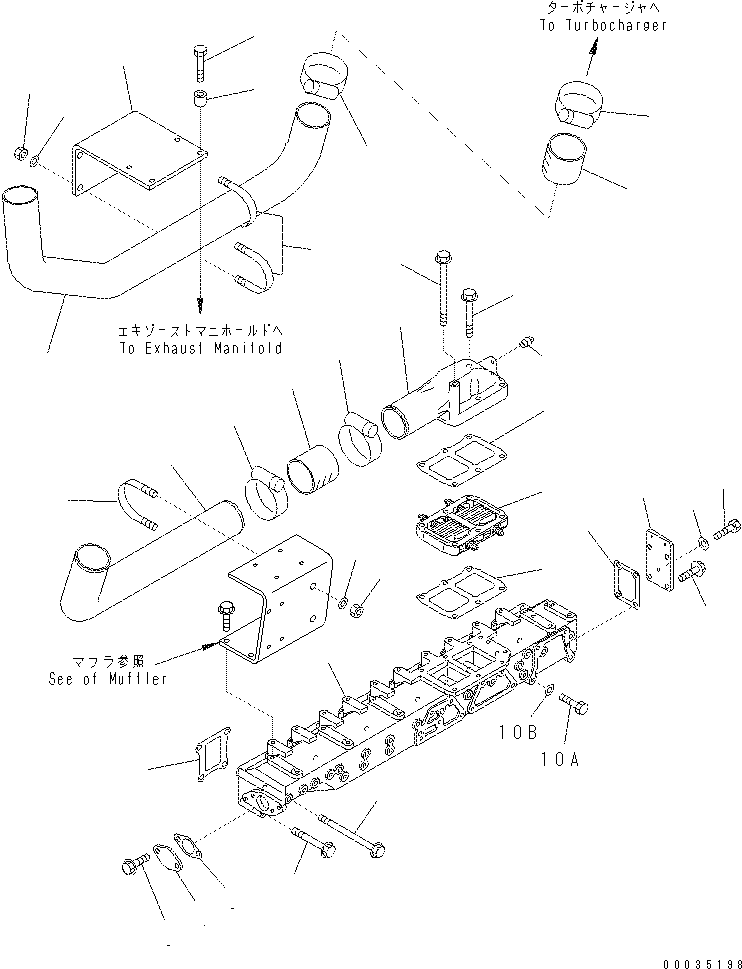 ターボチャージャへ
To Turbocharger

エキゾーストマニホールドへ
To Exhaust Manifold

マフラ参照
See of Muffler

10B
10A

00035198