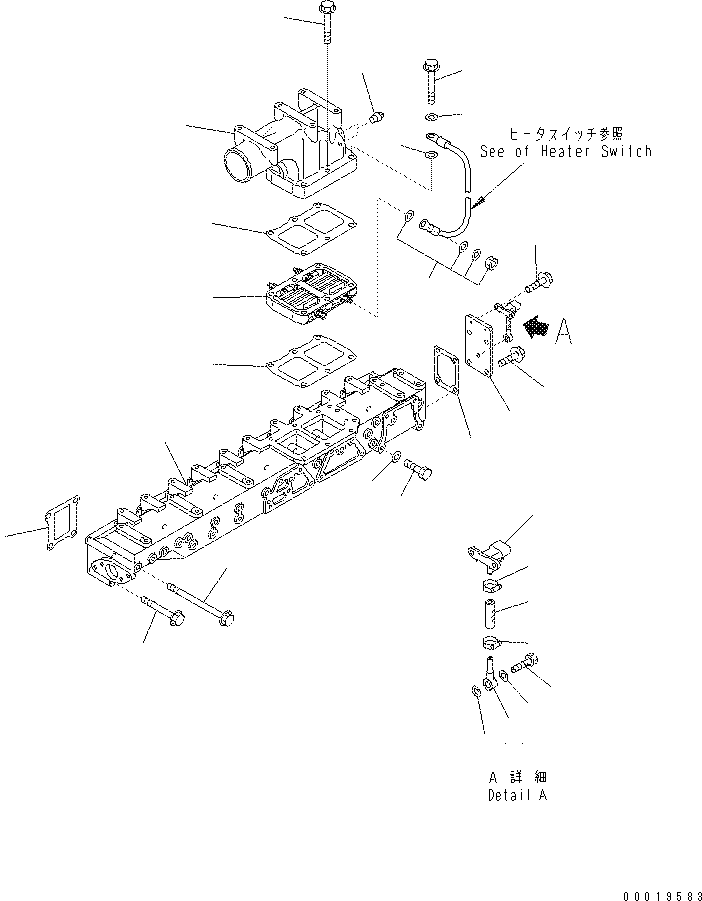 ヒータスイッチ参照
See of Heater Switch

A

A 詳細
Detail A

00019583