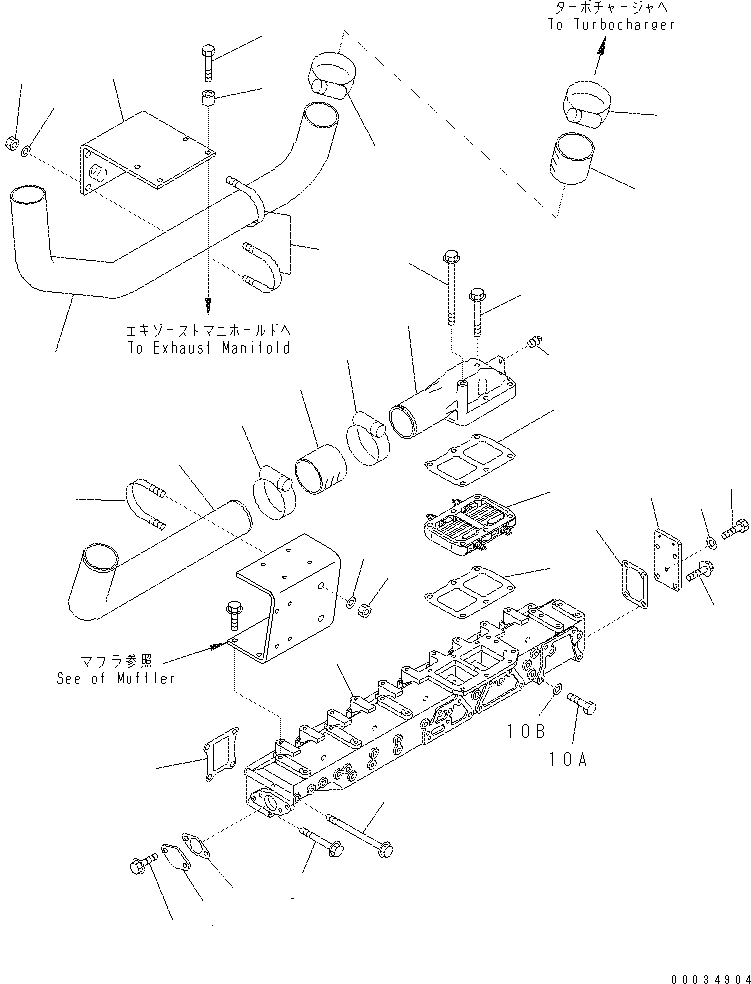 ターボチャージャへ
To Turbocharger

エキゾーストマニホールドへ
To Exhaust Manifold

マフラ参照
See of Muffler

10B

10A

00034904