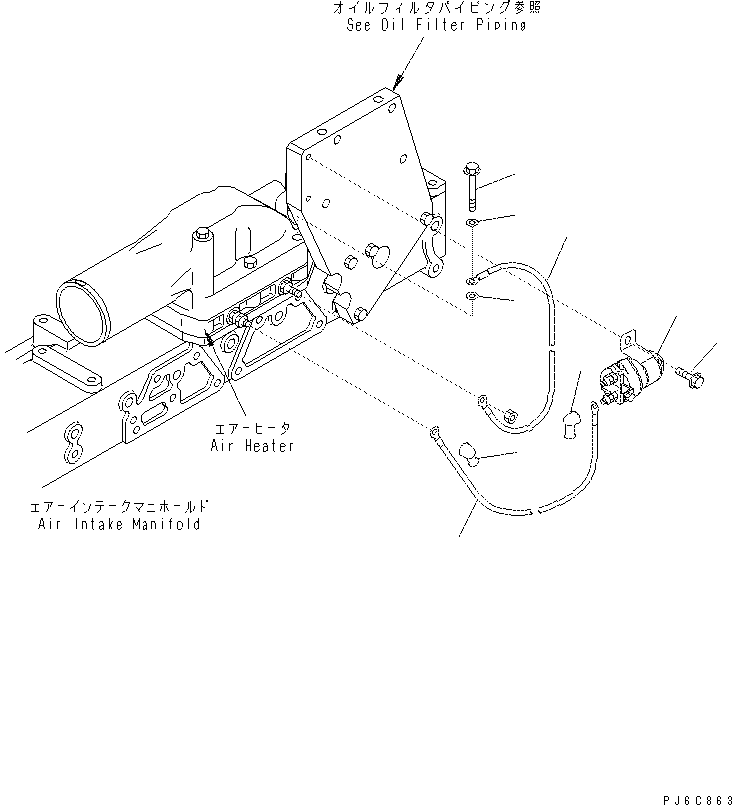 オイルフィルタパイピング参照
See Oil Filter Piping

エアーヒータ
Air Heater

エアーインテークマニホールド
Air Intake Manifold

PJ6C863