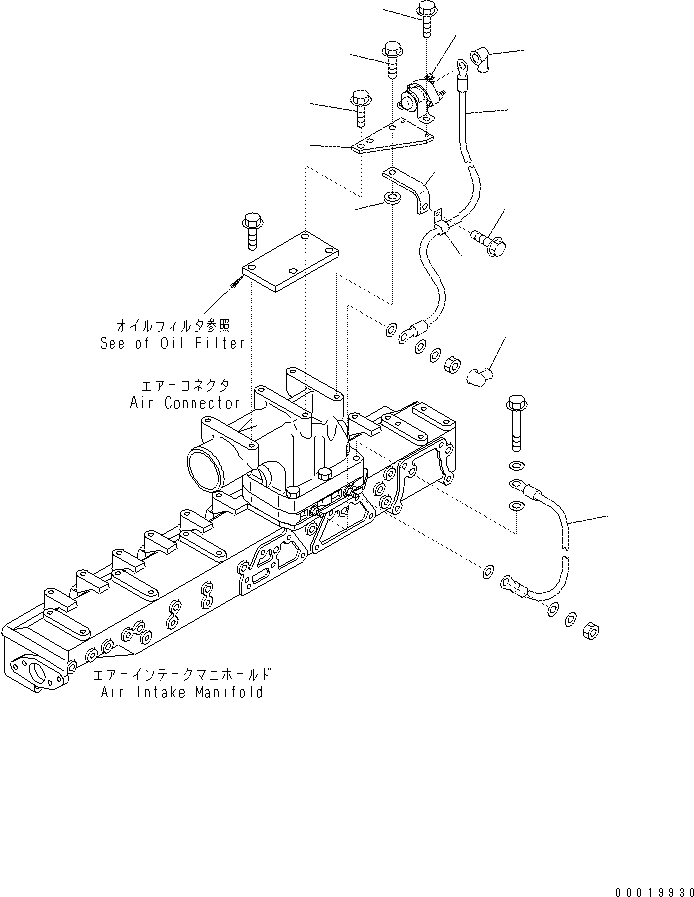 オイルフィルタ参照
See of Oil Filter

エアーコネクタ
Air Connector

エアーインテークマニホールド
Air Intake Manifold

00019930