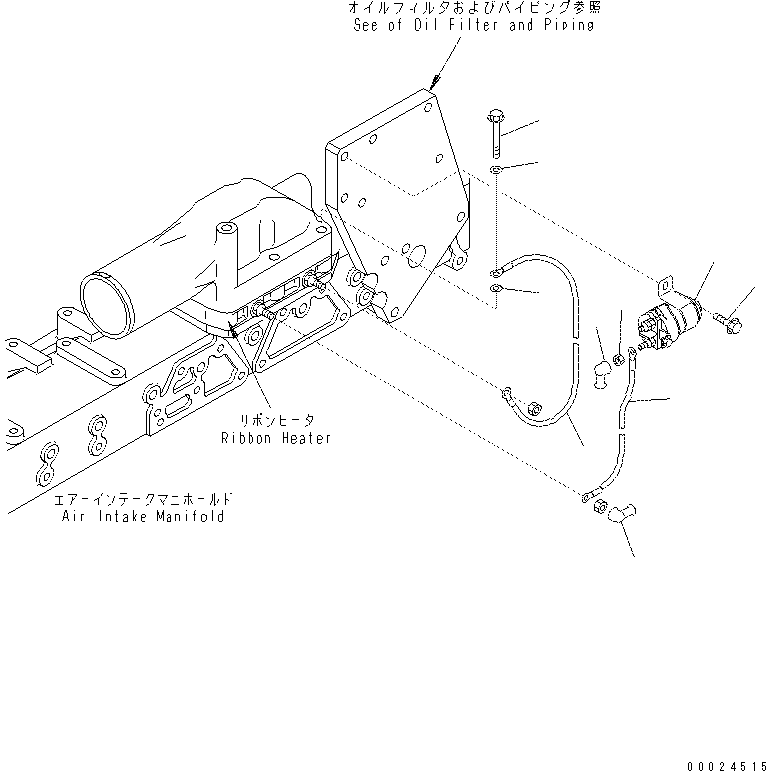 オイルフィルタおよびパイピング参照
See of Oil Filter and Piping

リボンヒータ
Ribbon Heater

エアーインテークマニホールド
Air Intake Manifold

00024515