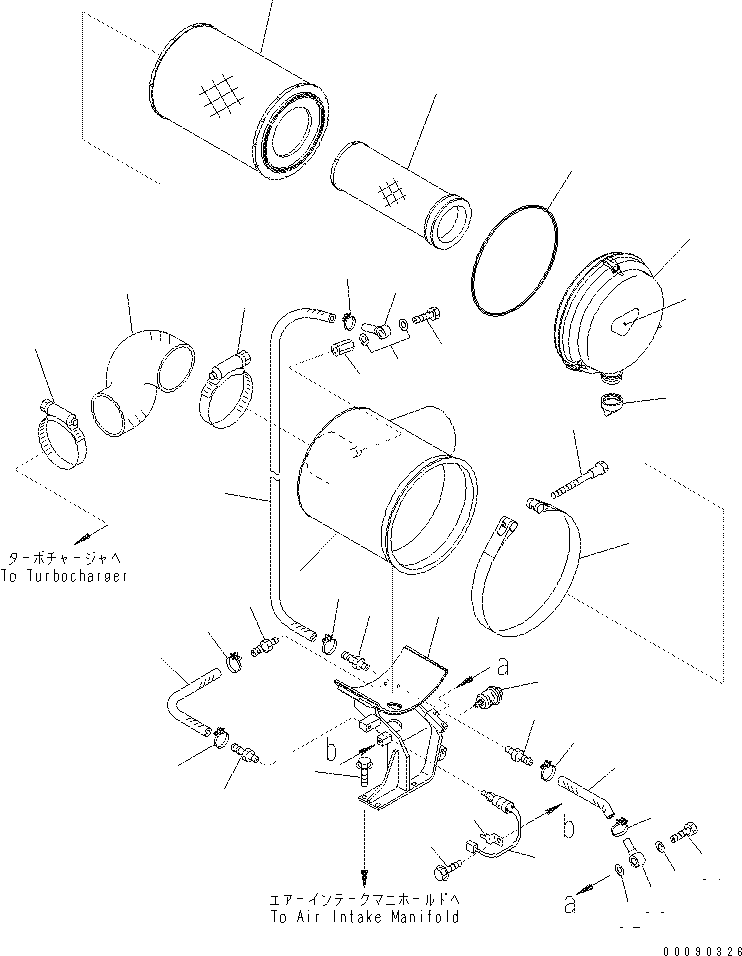 ターボチャージャへ
To Turbocharger

a

b

b

a

エアーインテークマニホールドへ
To Air Intake Manifold

00090326