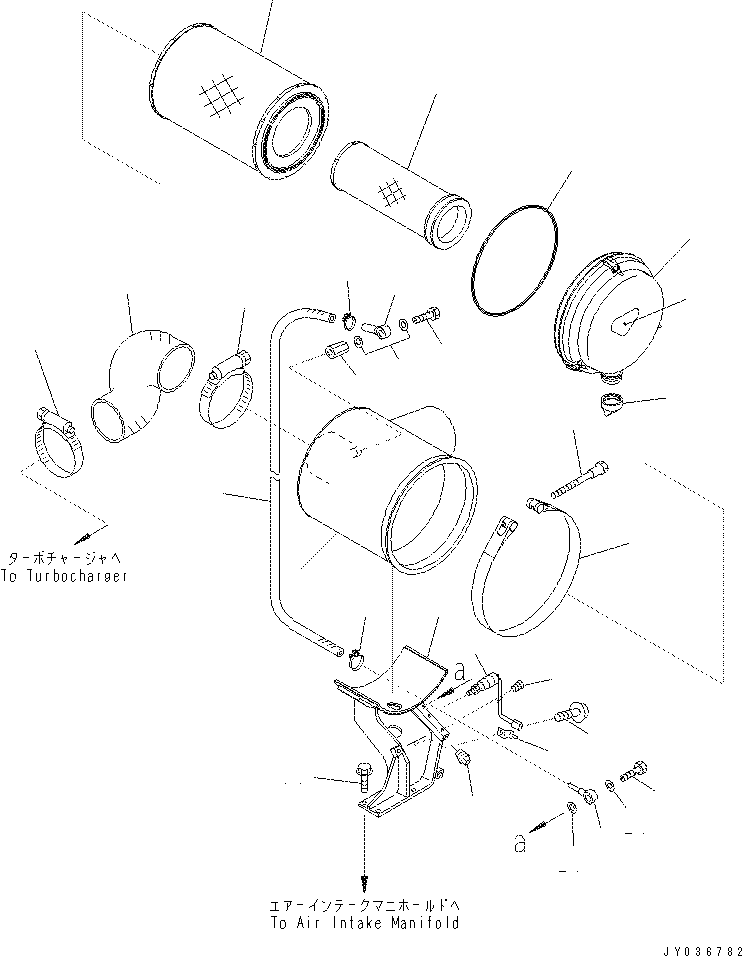 ターボチャージャへ
To Turbocharger

a

a

エアーインテークマニホールドへ
To Air Intake Manifold

JY036782