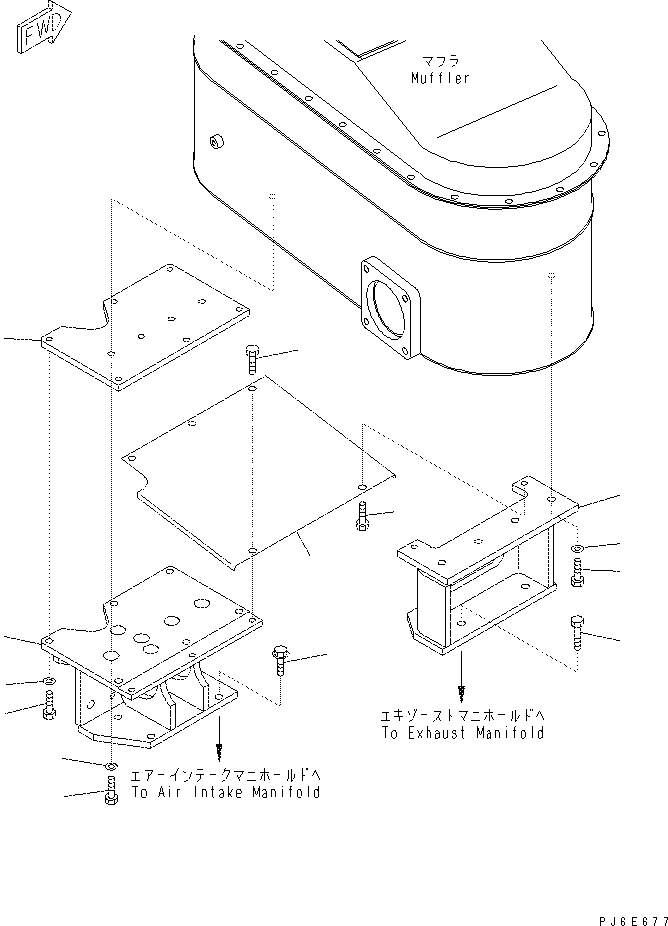 FWD

マフラ
Muffler

エキゾーストマニホールドへ
To Exhaust Manifold

エアーインテークマニホールドへ
To Air Intake Manifold

PJ6E677