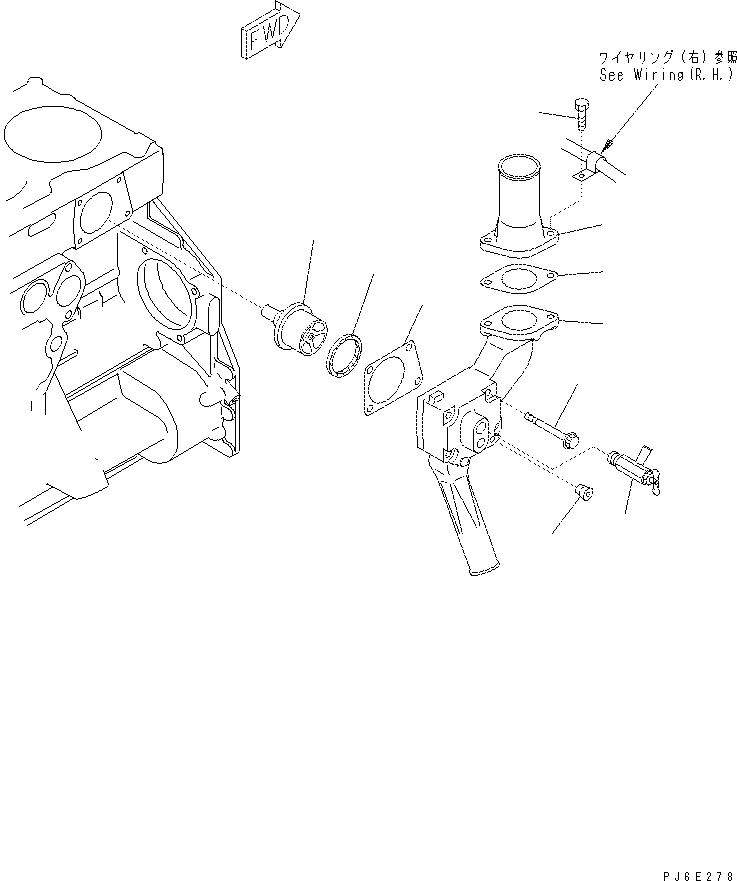 FWD

ワイヤリング（右）参照
See Wiring(R.H.)

PJ6E278