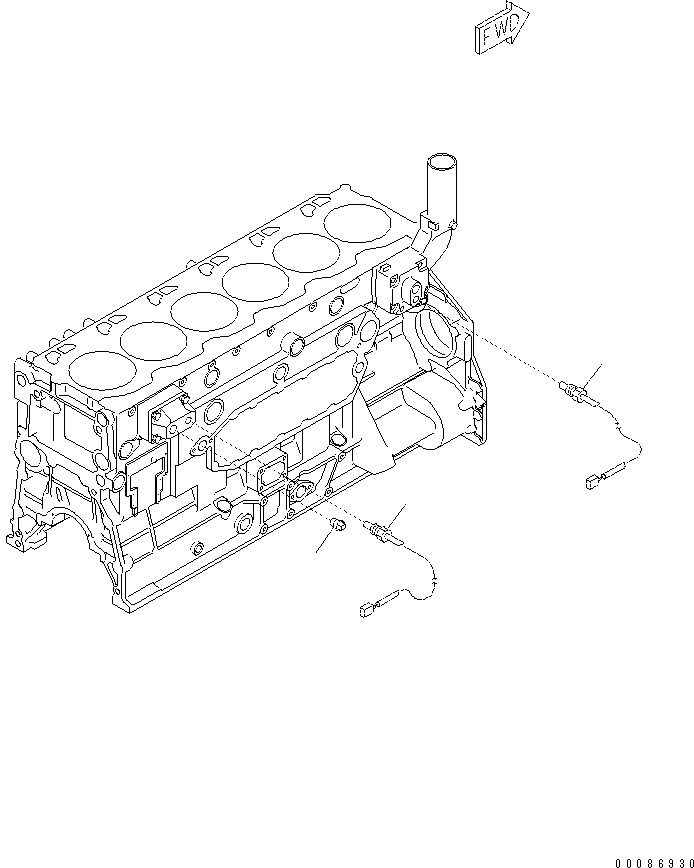 FWD

00086930