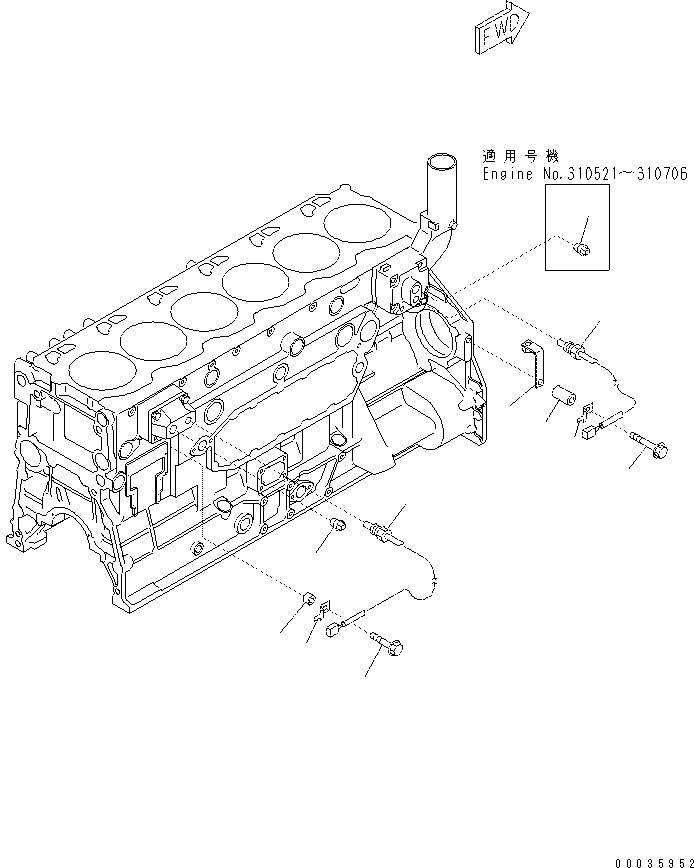 FWD

適用号機
Engine No.310521～310706

00035952