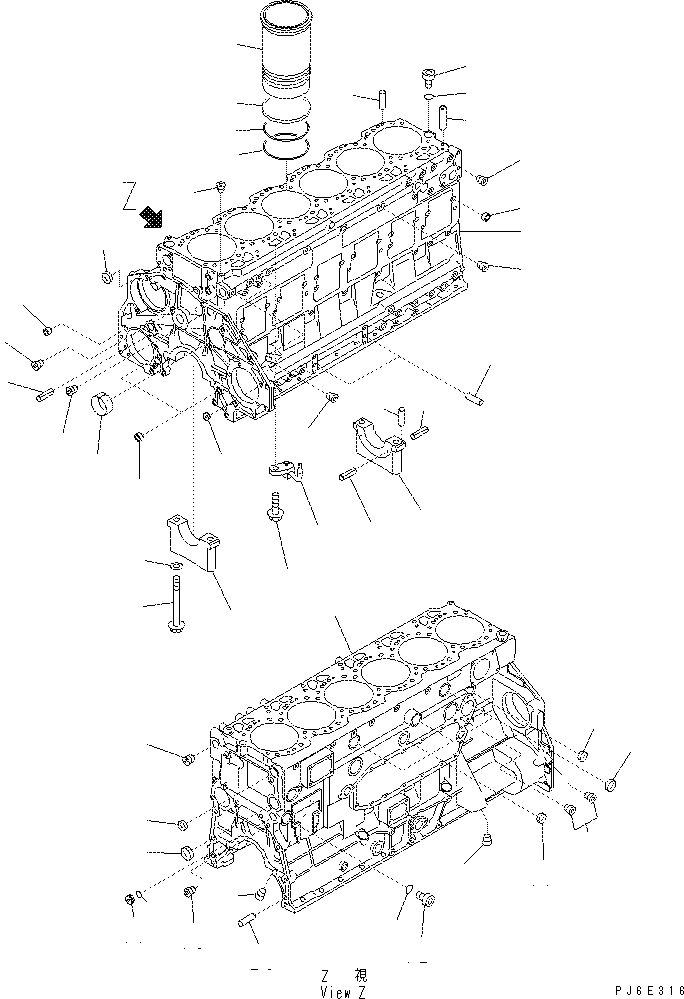 Z

Z 視
View Z

PJ6E316