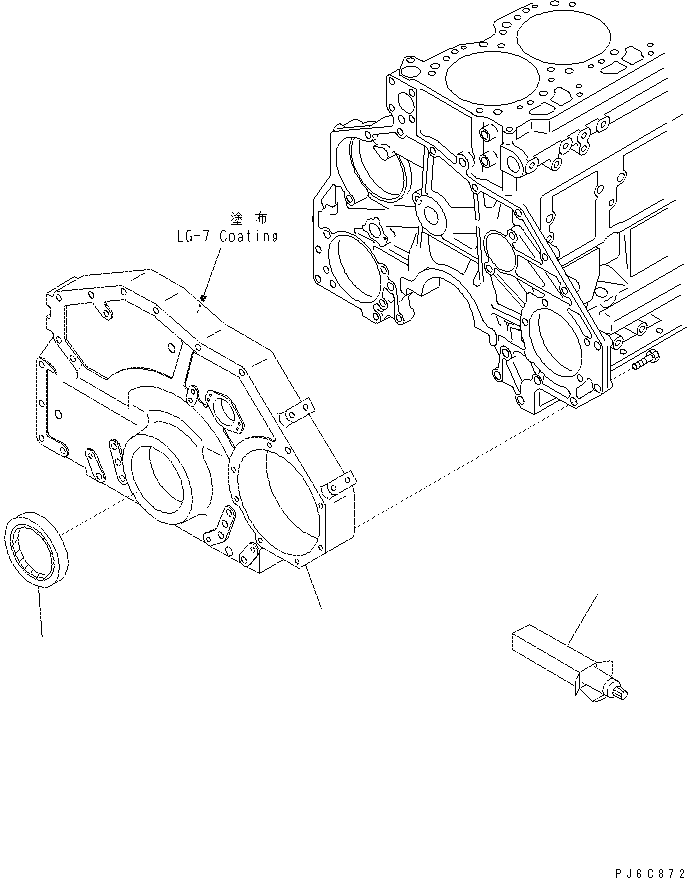 塗布
LG-7 Coating

PJ6C872