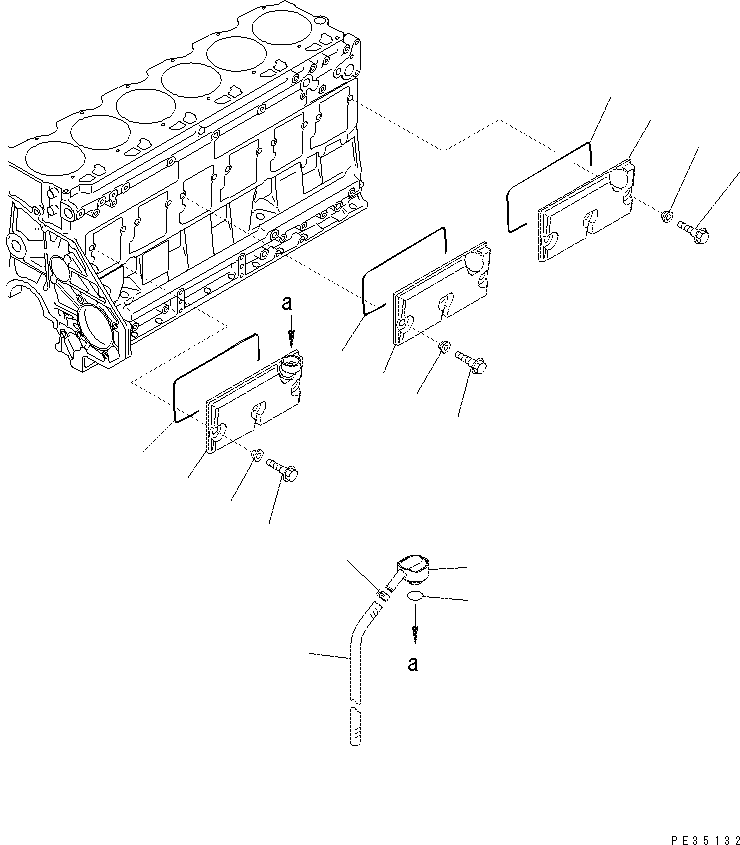 a

a

PE35132