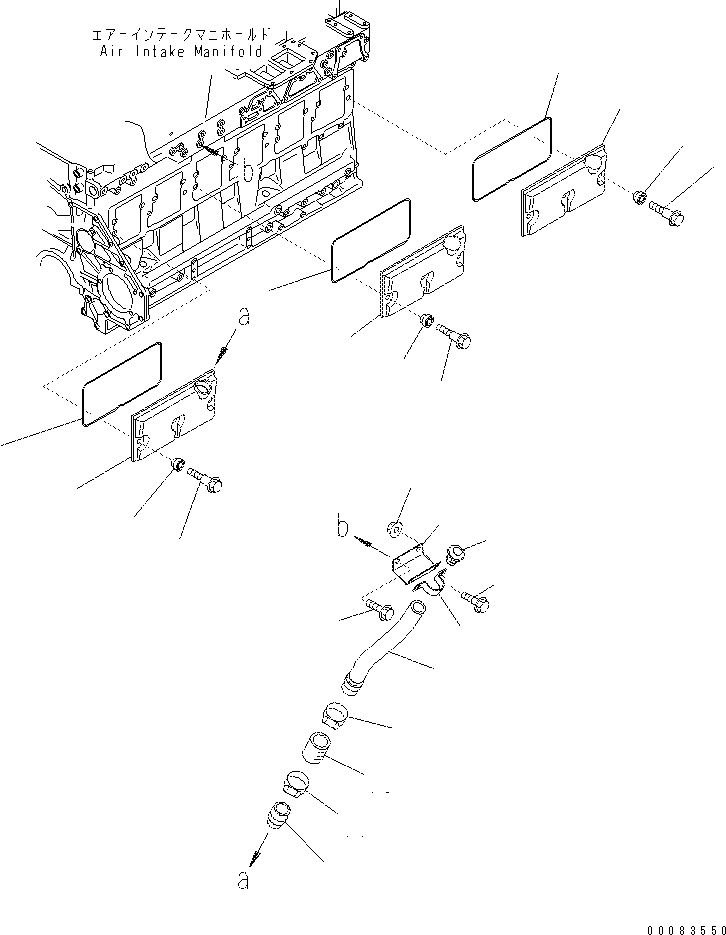 エアーインテークマニホールド
Air Intake Manifold

b

a

b

a

00083550