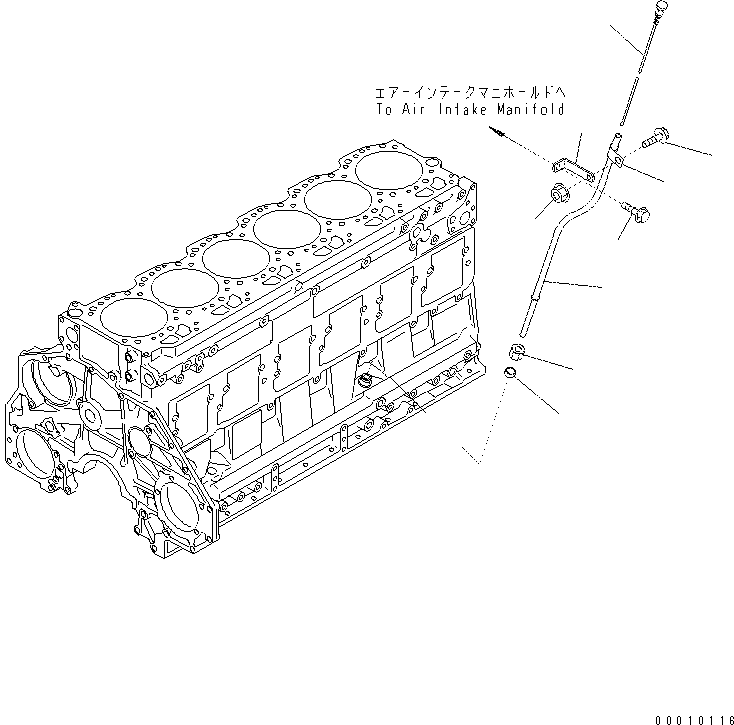 エアーインテークマニホールドへ
To Air Intake Manifold

00010116